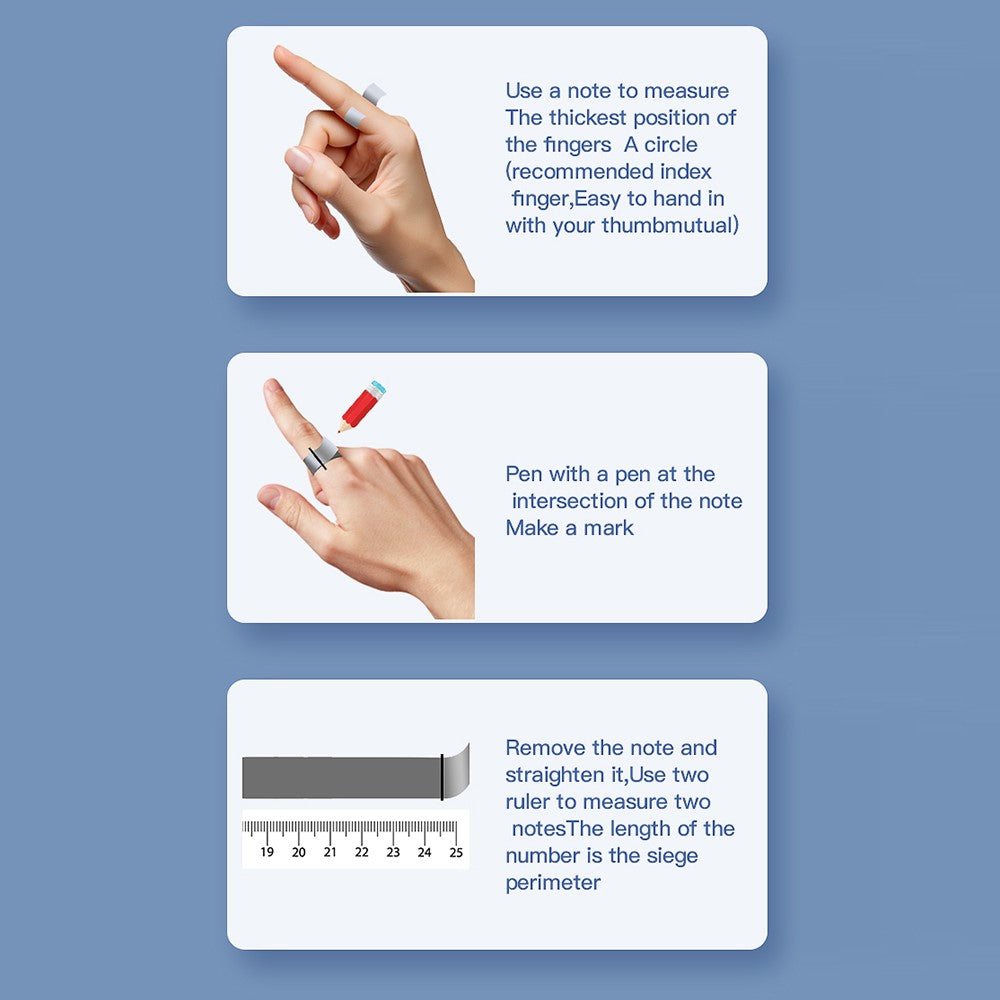 Use a note to measure The thickest position of the fingers  A circle (recommended index finger,Easy to hand in with your thumbmutual)

Pen with a pen at the intersection of the note Make a mark

19 20 21 22 23 24 25

Remove the note and straighten it,Use two ruler to measure two notesThe length of the number is the siege perimeter