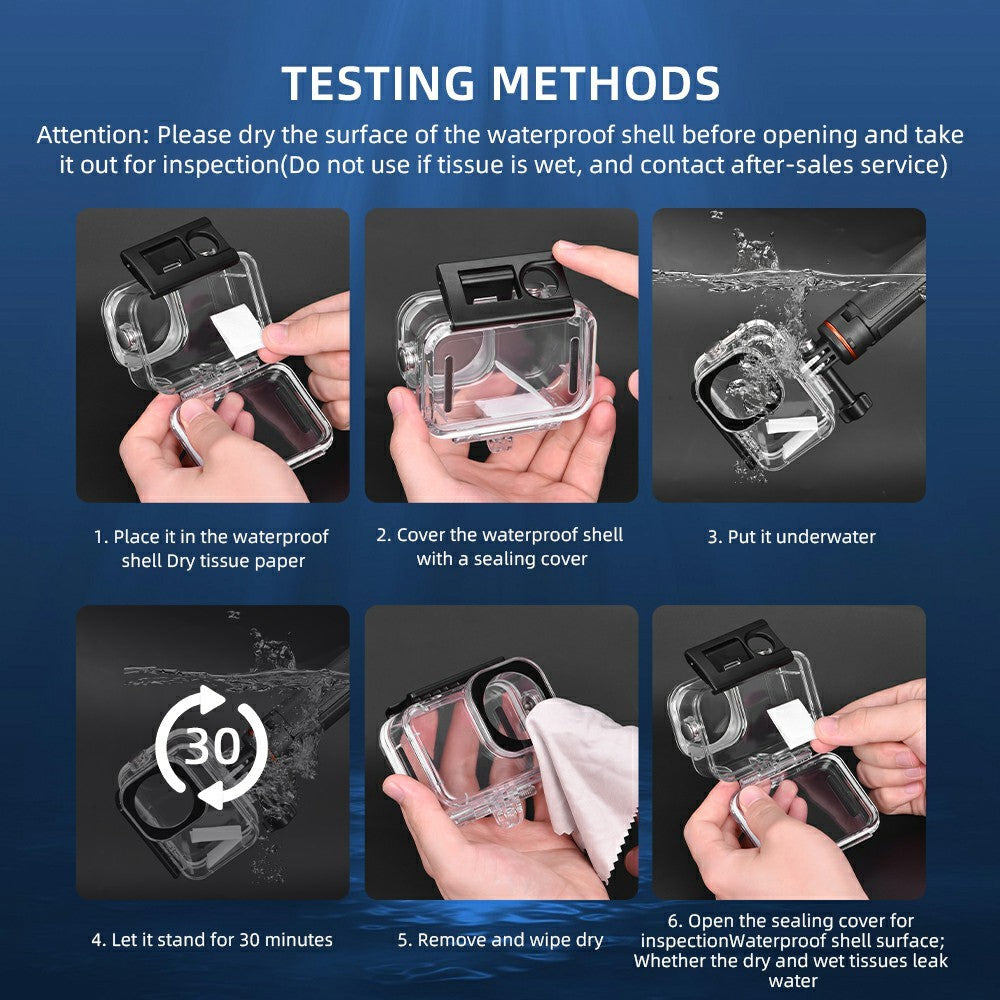 TESTING METHODS

Attention: Please dry the surface of the waterproof shell before opening and take it out for inspection(Do not use if tissue is wet, and contact after-sales service)

1. Place it in the waterproof shell Dry tissue paper

2. Cover the waterproof shell with a sealing cover

3. Put it underwater

30

4. Let it stand for 30 minutes

5. Remove and wipe dry

6. Open the sealing cover for inspectionWaterproof shell surface; Whether the dry and wet tissues leak water