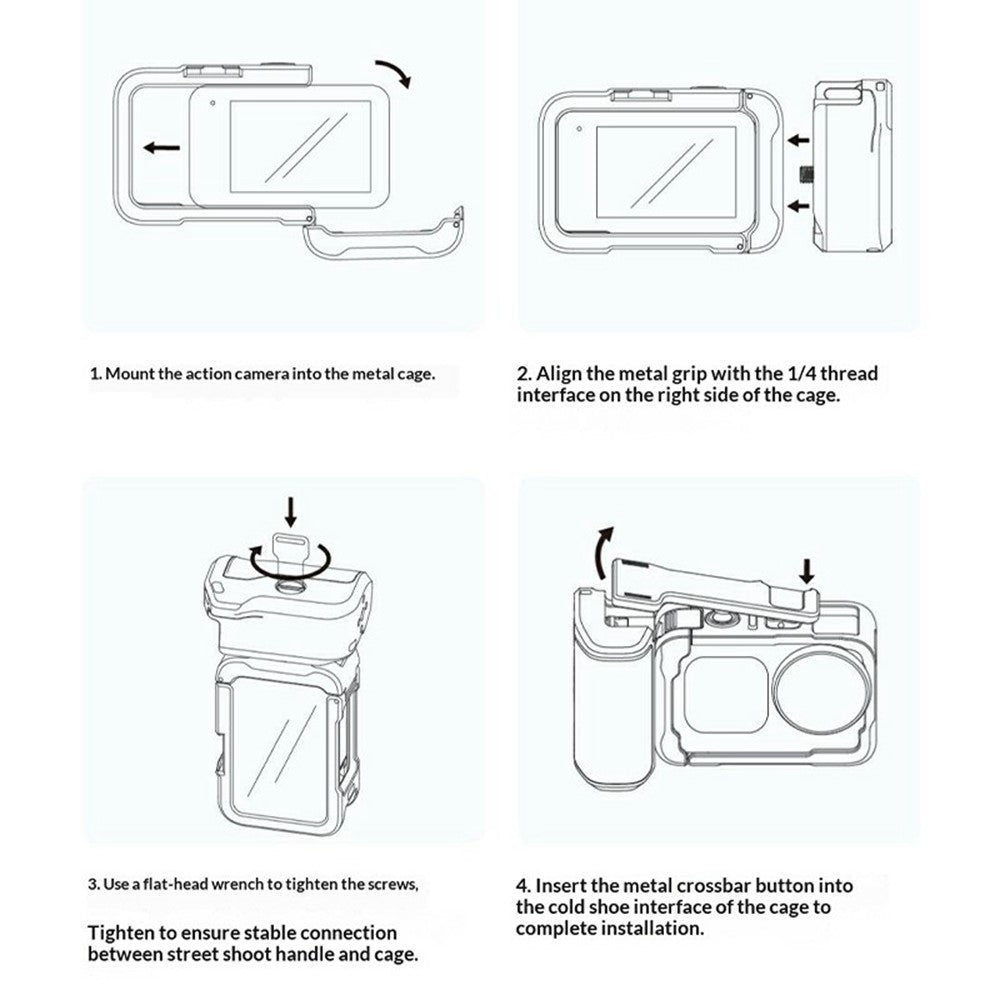 1. Mount the action camera into the metal cage.

2. Align the metal grip with the 1/4 thread interface on the right side of the cage.

3. Use a flat-head wrench to tighten the screws,

Tighten to ensure stable connection between street shoot handle and cage.

4. Insert the metal crossbar button into the cold shoe interface of the cage to complete installation.