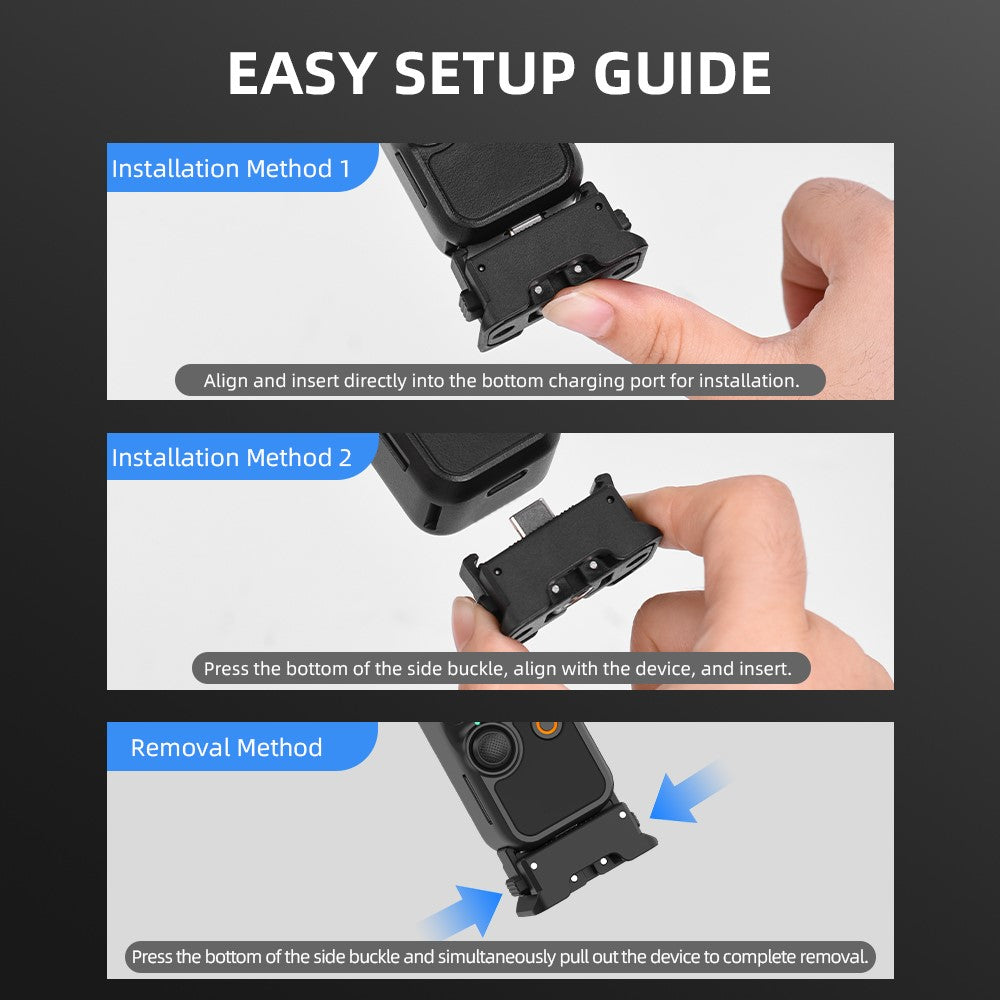 EASY SETUP GUIDE

Installation Method 1

Align and insert directly into the bottom charging port for installation.

Installation Method 2

Press the bottom of the side buckle, align with the device, and insert.

Removal Method

Press the bottom of the side buckle and simultaneously pull out the device to complete removal.