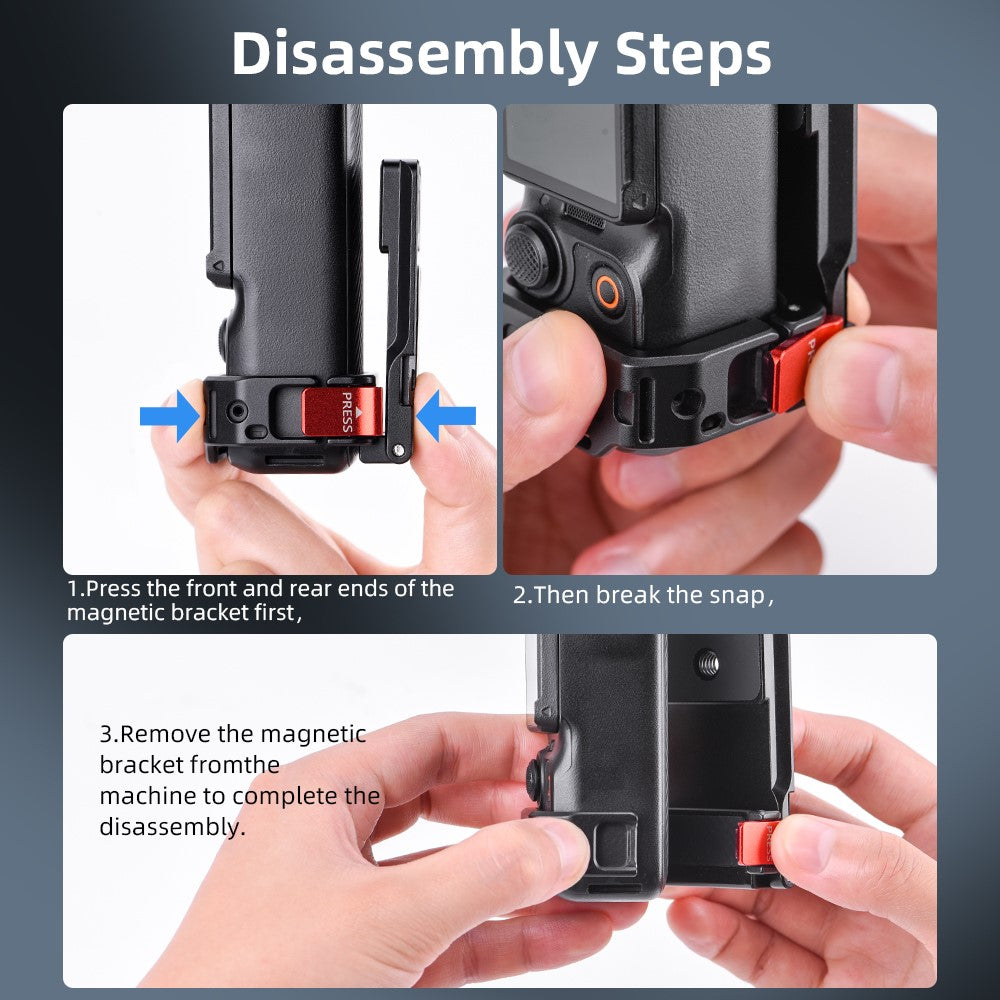 Disassembly Steps

PRESS

1.Press the front and rear ends of the magnetic bracket first,

2.Then break the snap,

3.Remove the magnetic bracket fromthe machine to complete the disassembly.