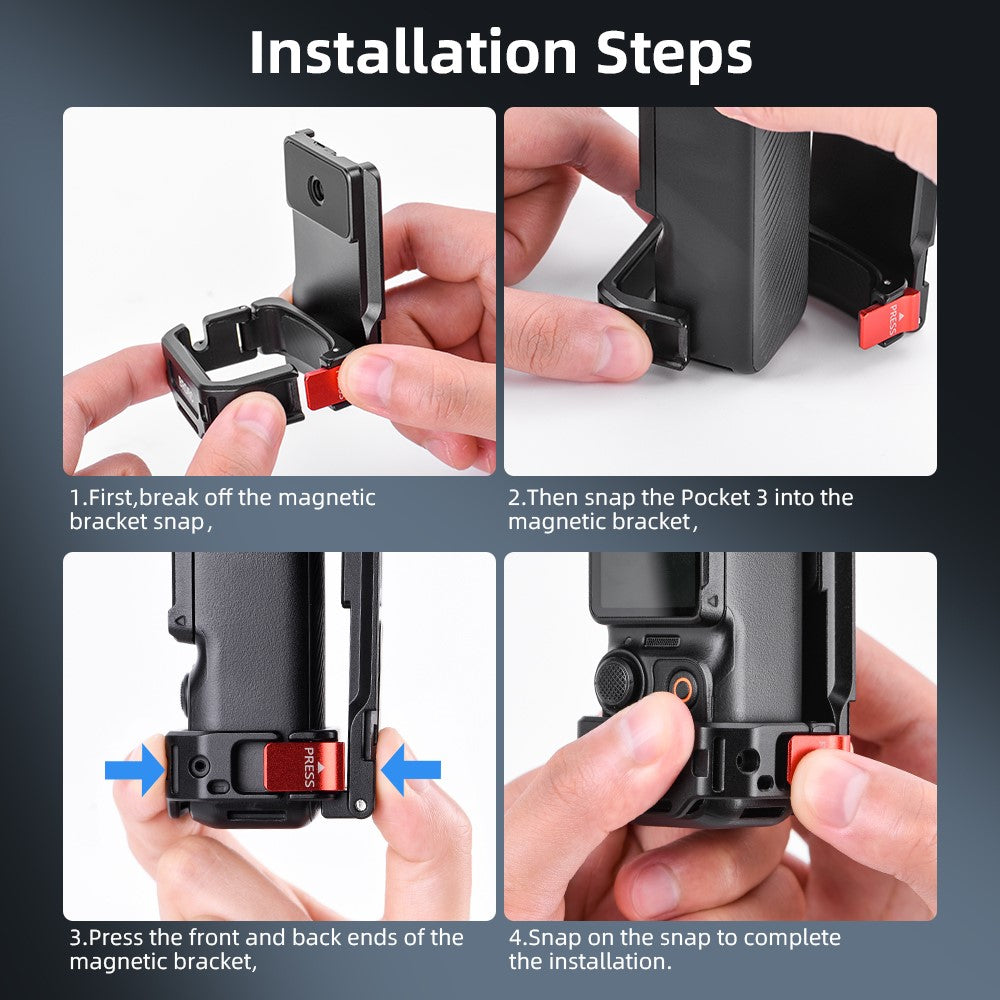 Installation Steps

PRESS

1.First,break off the magnetic bracket snap,

2.Then snap the Pocket 3 into the magnetic bracket,

PRESS

3.Press the front and back ends of the magnetic bracket,

4.Snap on the snap to complete the installation.