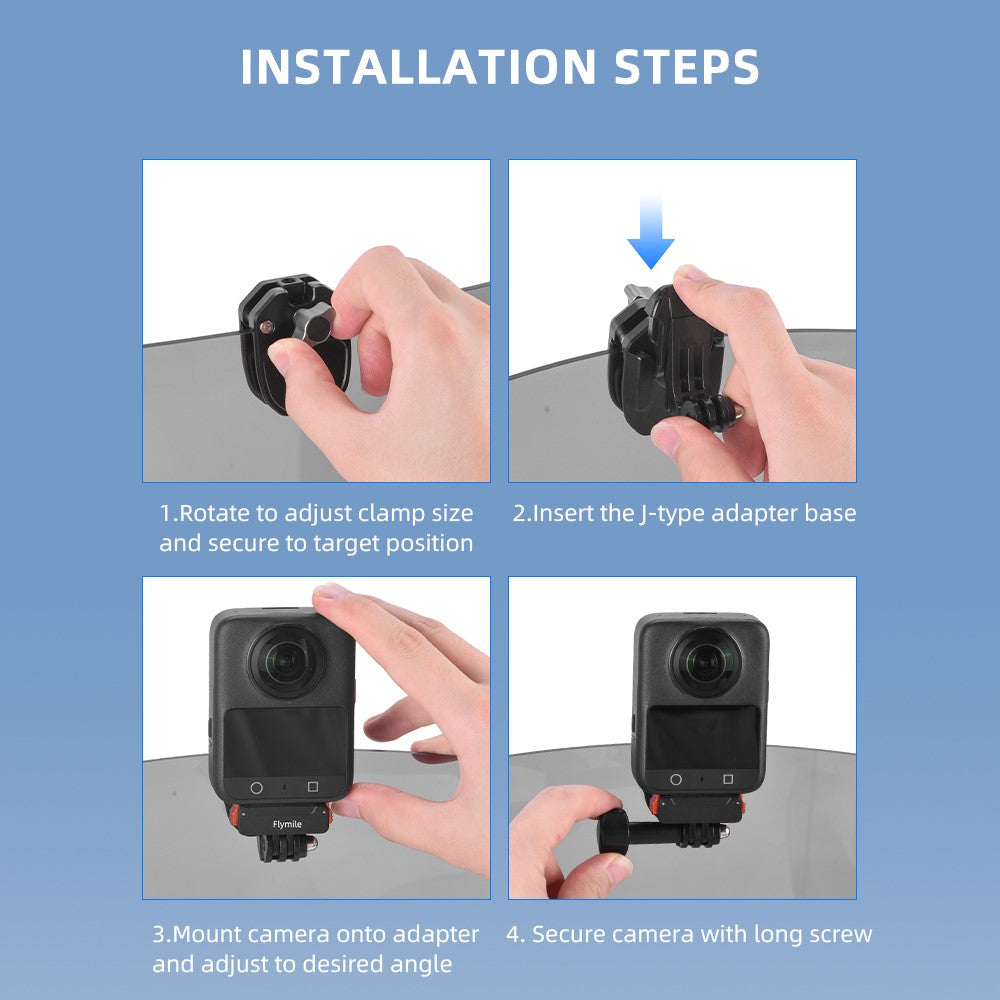 INSTALLATION STEPS

1.Rotate to adjust clamp size and secure to target position

2.Insert the J-type adapter base

Flymile

3.Mount camera onto adapter and adjust to desired angle

4. Secure camera with long screw