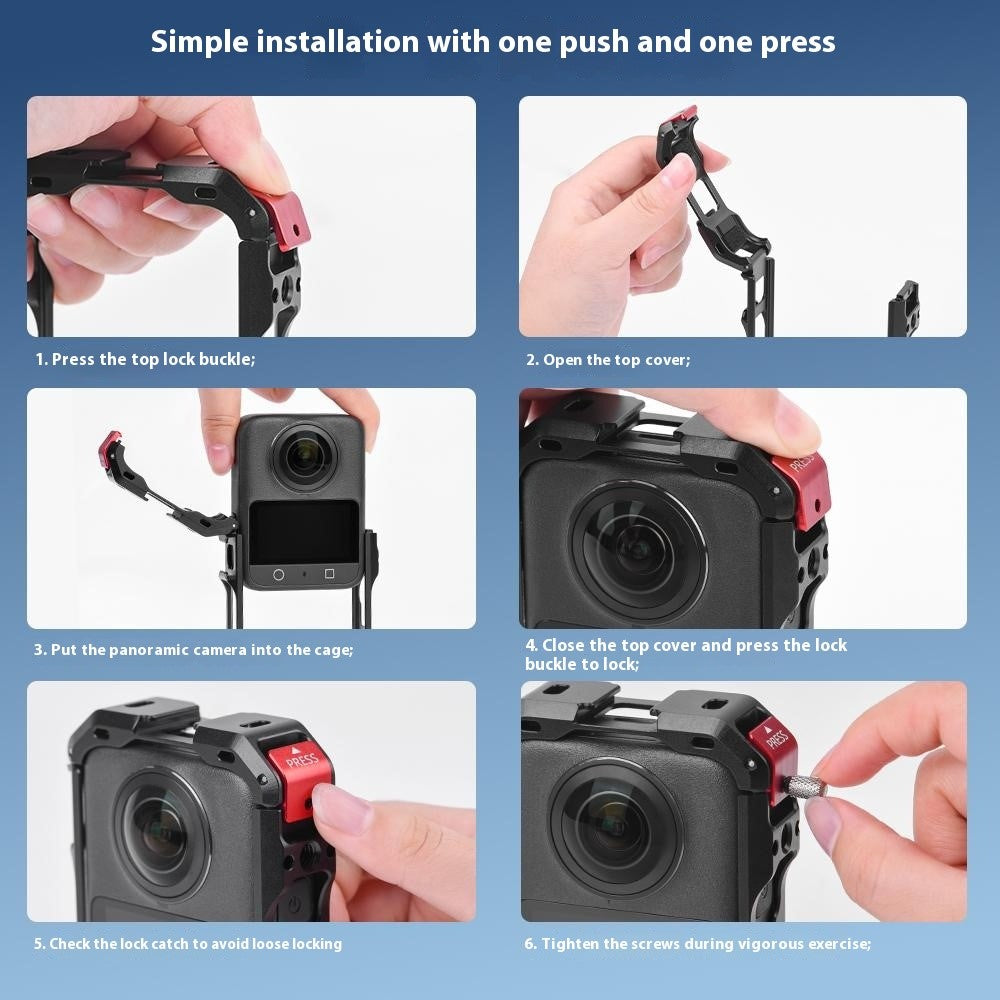 Simple installation with one push and one press

1. Press the top lock buckle;

2. Open the top cover;

3. Put the panoramic camera into the cage;

PRESS

4. Close the top cover and press the lock buckle to lock;

PRESS

5. Check the lock catch to avoid loose locking

PRESS

6. Tighten the screws during vigorous exercise;