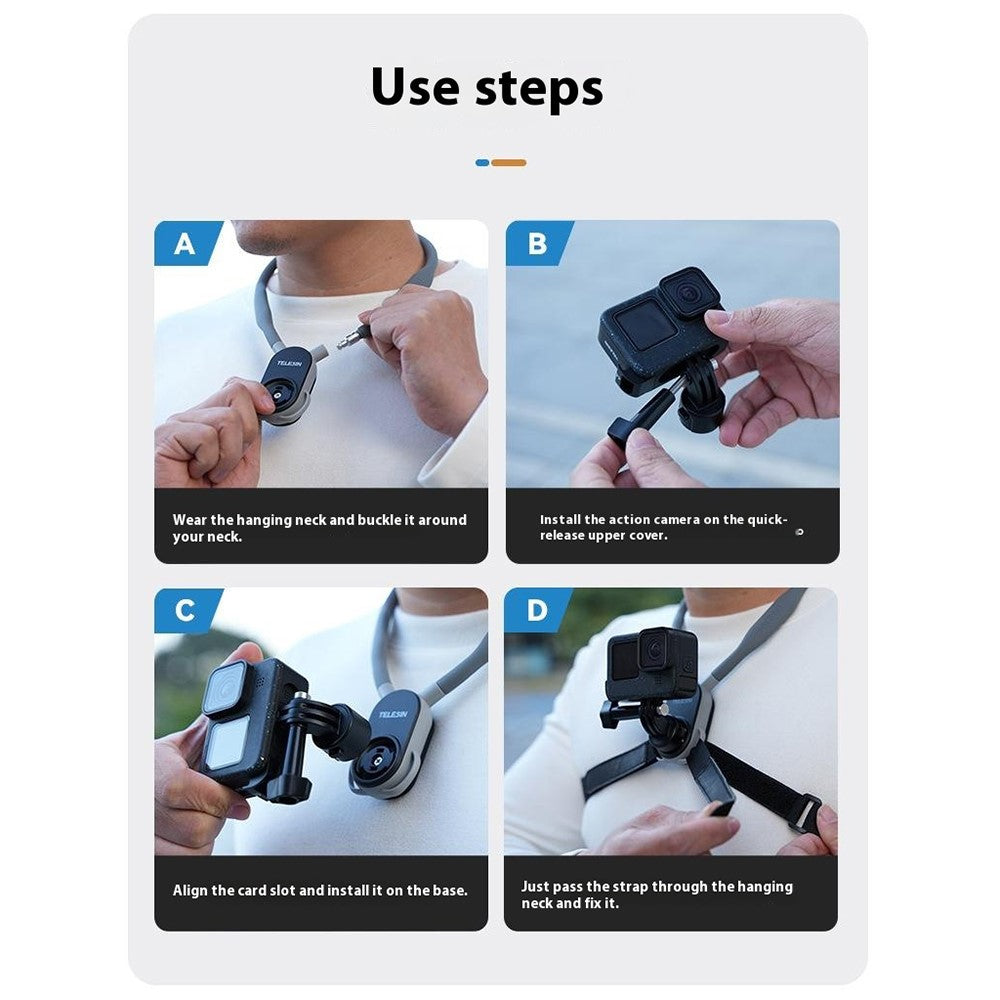 Use steps

A

TELESIN

Wear the hanging neck and buckle it around your neck.

B

Install the action camera on the quick-release upper cover.

C

TELESIN

Align the card slot and install it on the base.

D

Just pass the strap through the hanging neck and fix it.