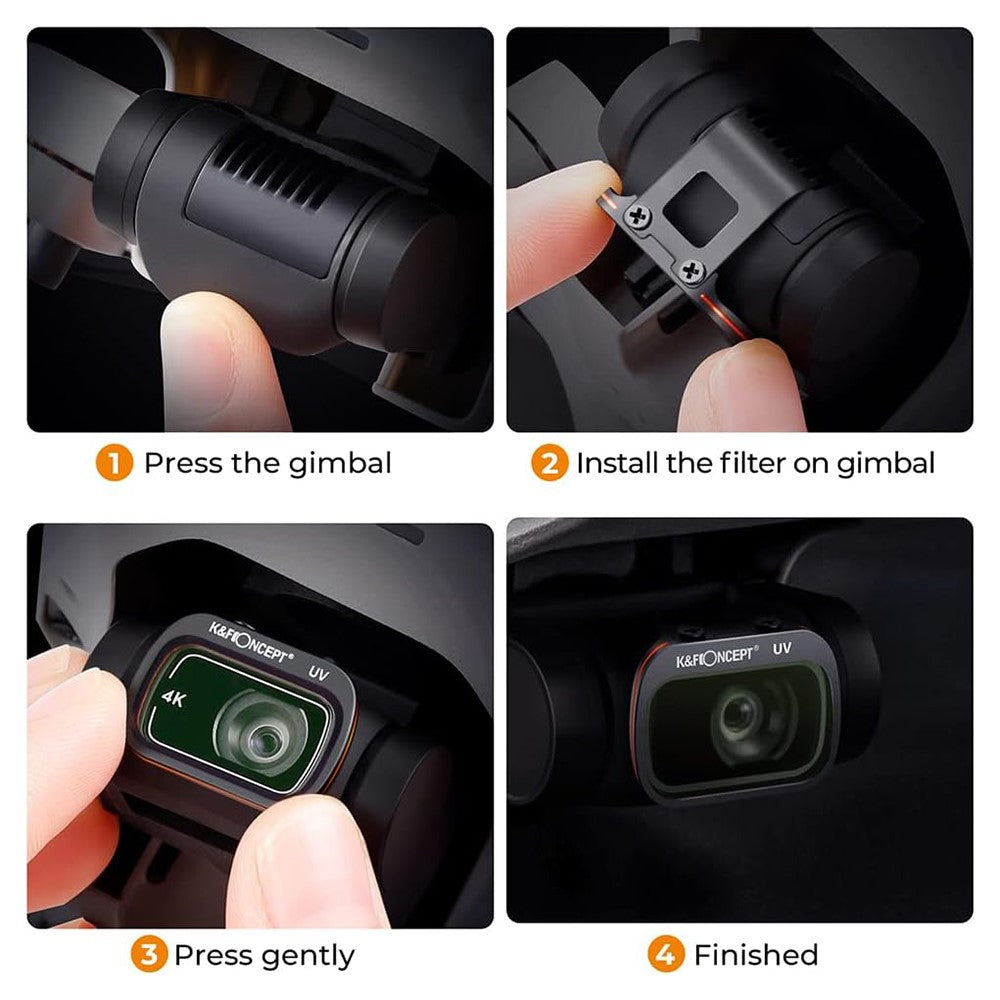 1 Press the gimbal

2 Install the filter on gimbal

K&F CONCEPT® UV
4K

3 Press gently

K&F CONCEPT® UV

4 Finished