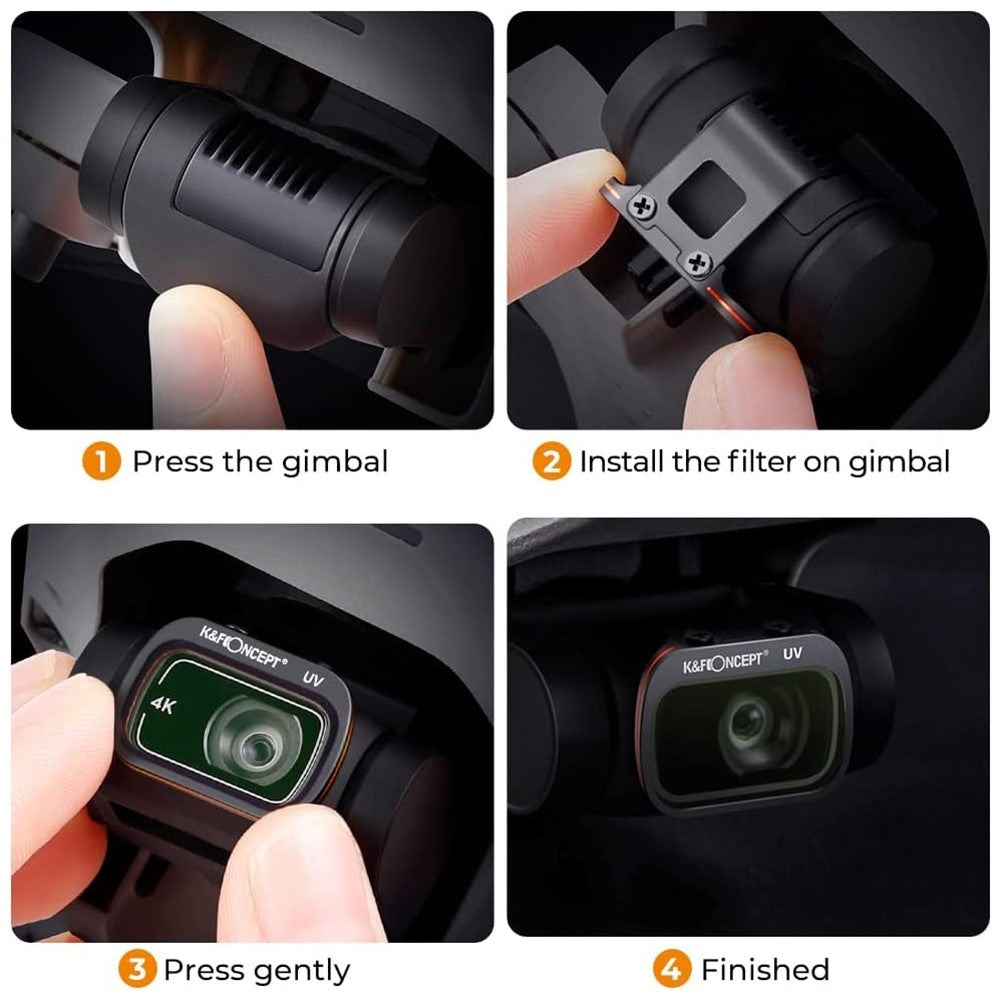 1 Press the gimbal

2 Install the filter on gimbal

K&F CONCEPT® UV

4K

3 Press gently

K&F CONCEPT® UV

4 Finished