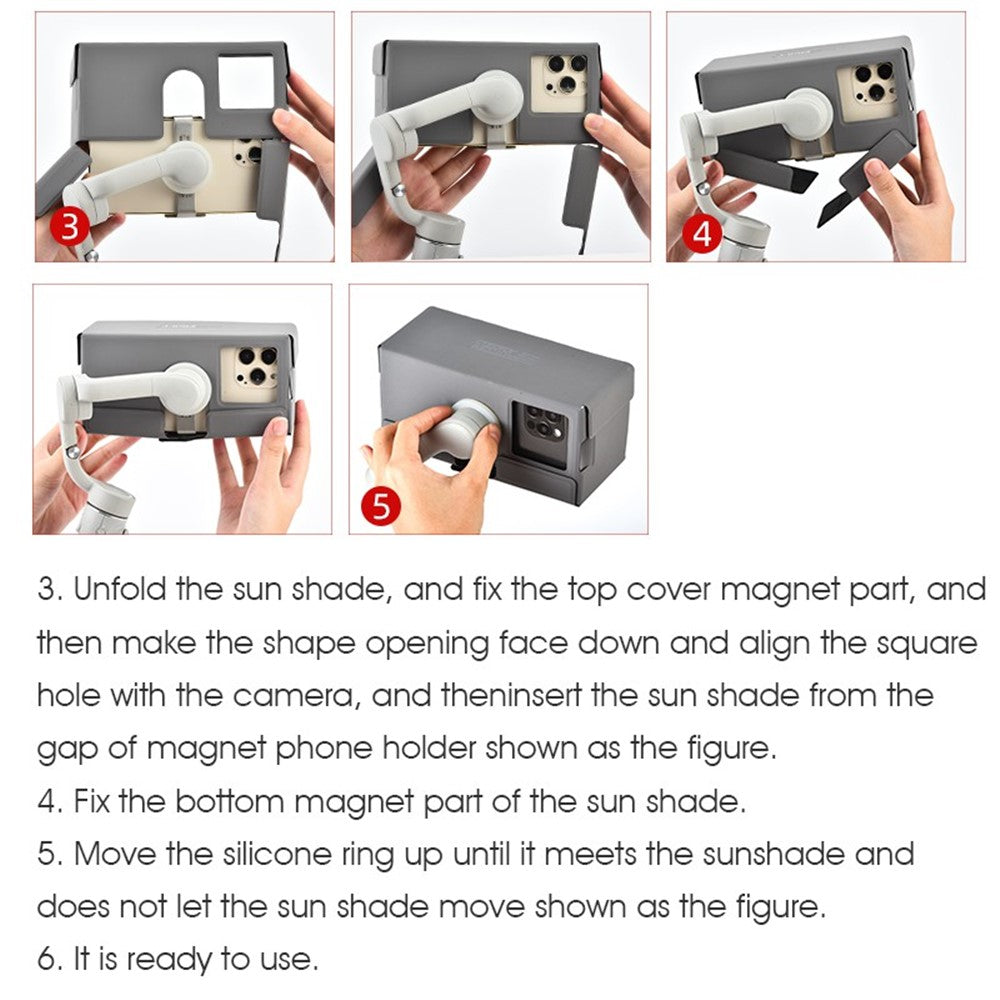 3

4

5

3. Unfold the sun shade, and fix the top cover magnet part, and then make the shape opening face down and align the square hole with the camera, and theninsert the sun shade from the gap of magnet phone holder shown as the figure.
4. Fix the bottom magnet part of the sun shade.
5. Move the silicone ring up until it meets the sunshade and does not let the sun shade move shown as the figure.
6. It is ready to use.