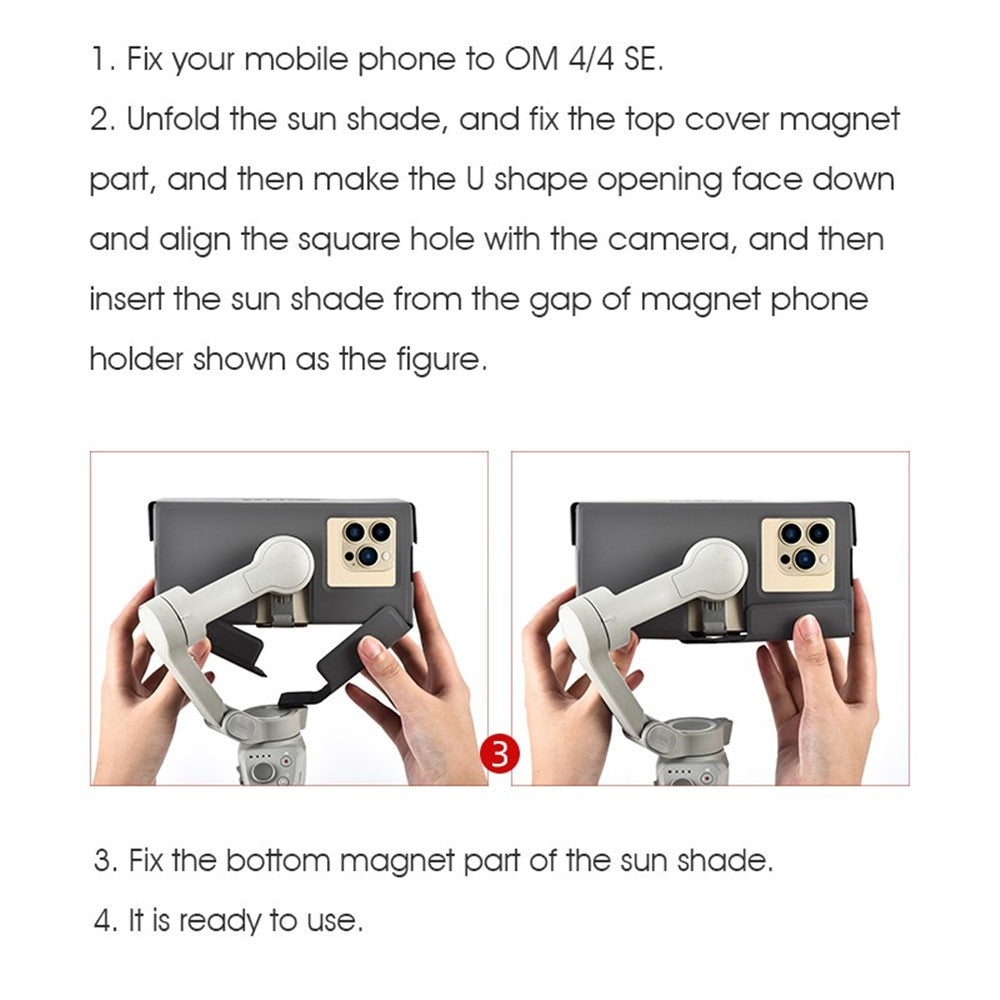 1. Fix your mobile phone to OM 4/4 SE.

2. Unfold the sun shade, and fix the top cover magnet part, and then make the U shape opening face down and align the square hole with the camera, and then insert the sun shade from the gap of magnet phone holder shown as the figure.

3

3. Fix the bottom magnet part of the sun shade.

4. It is ready to use.