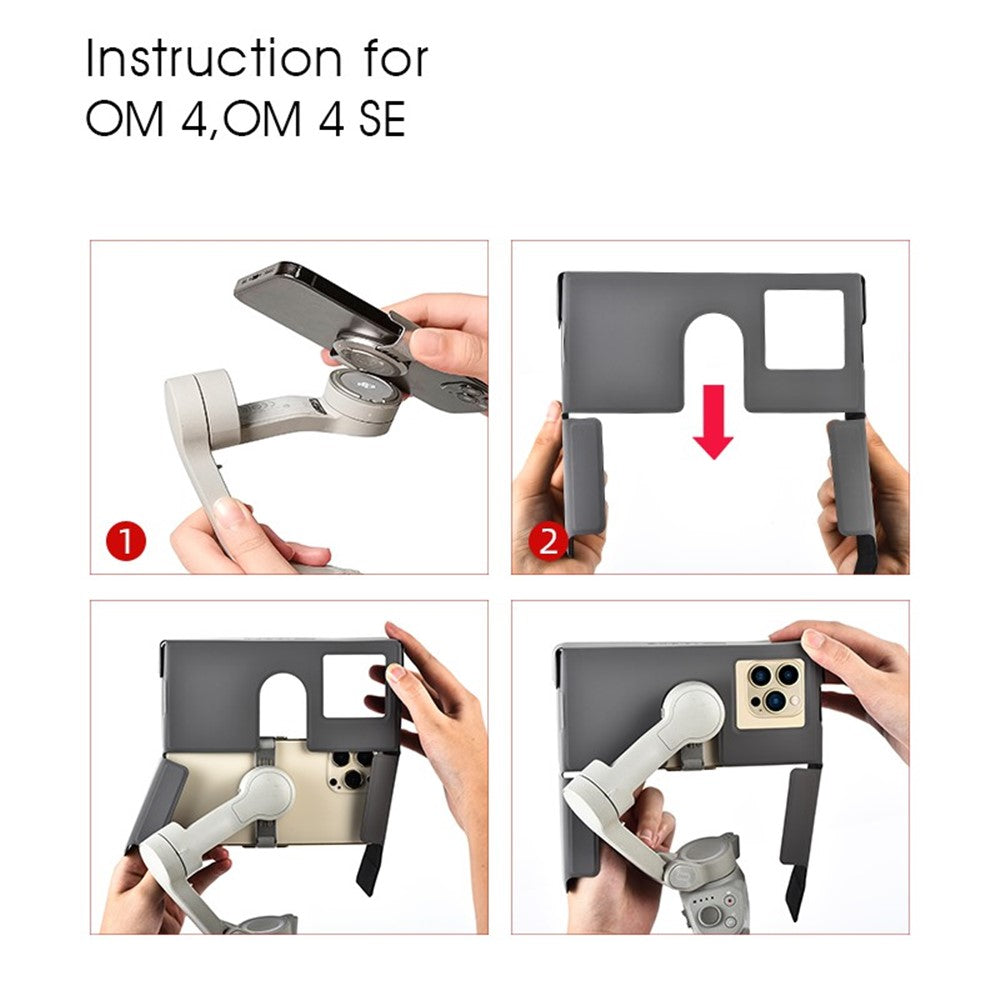 Instruction for
OM 4,OM 4 SE

1

2