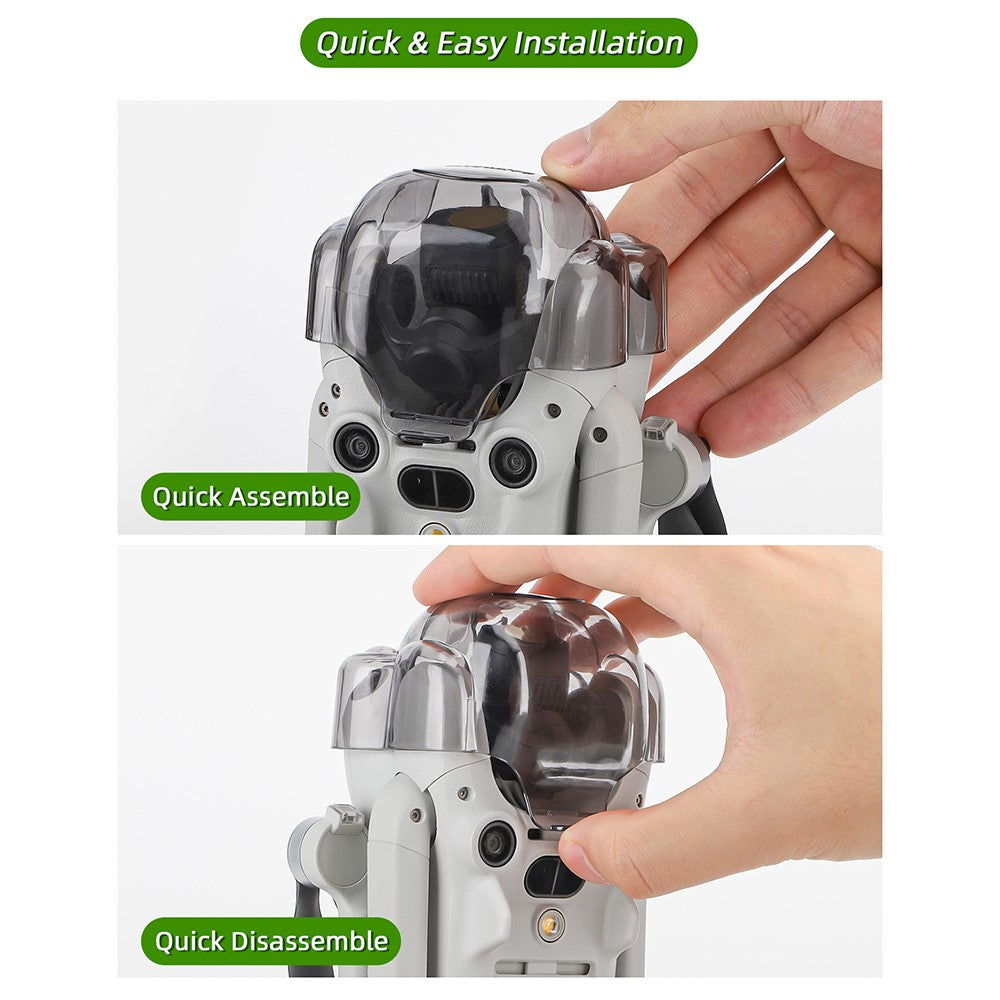 Quick & Easy Installation

Quick Assemble

Quick Disassemble