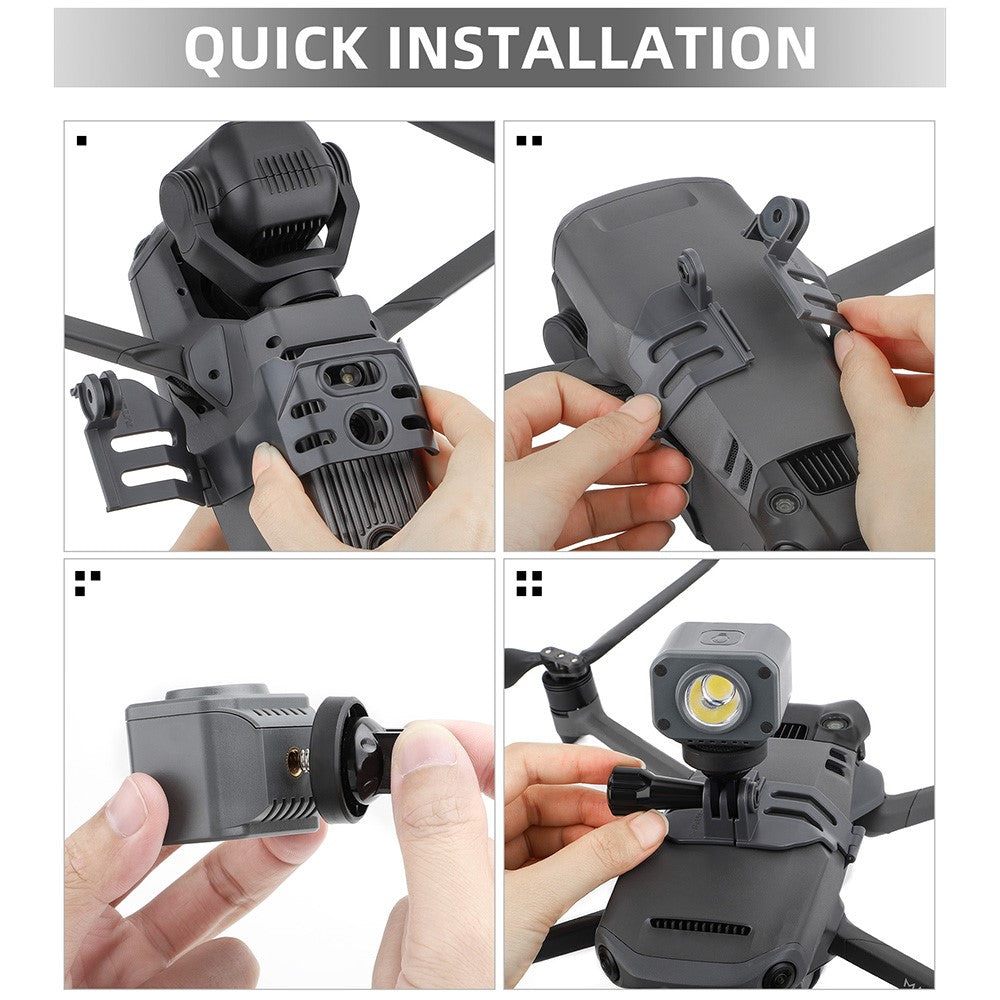 QUICK INSTALLATION