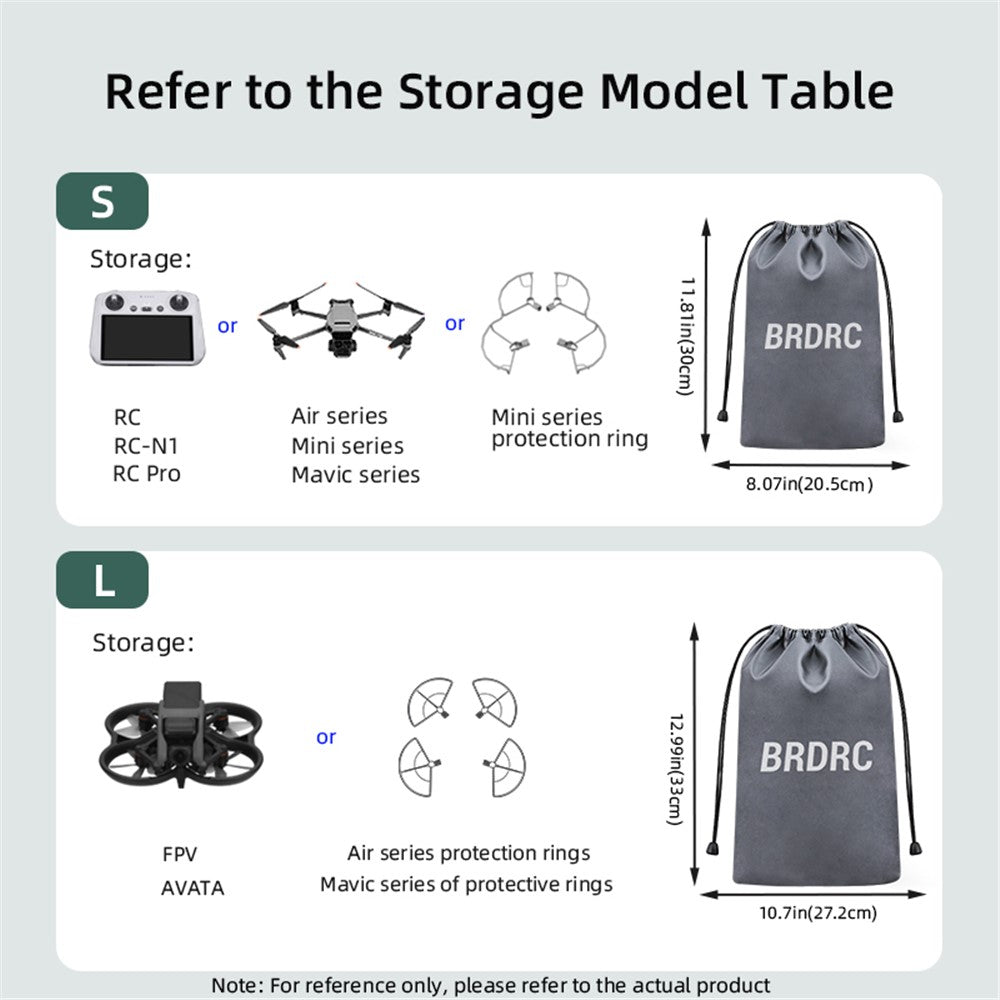 Refer to the Storage Model Table

S

Storage:

or

or

RC
RC-N1
RC Pro

Air series
Mini series
Mavic series

Mini series
protection ring

11.81in(30cm)

BRDRC

8.07in(20.5cm)

L

Storage:

or

FPV
AVATA

Air series protection rings
Mavic series of protective rings

12.99in(33cm)

BRDRC

10.7in(27.2cm)

Note: For reference only, please refer to the actual product