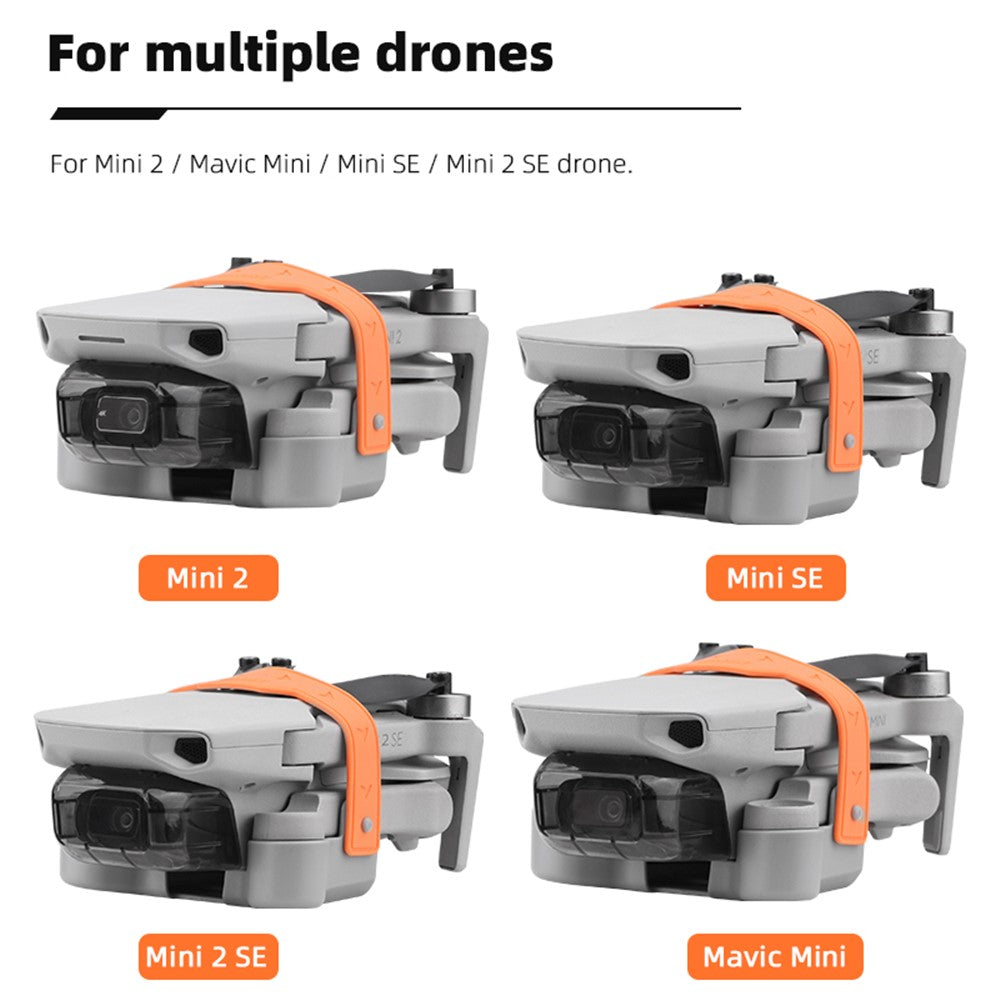 For multiple drones

For Mini 2 / Mavic Mini / Mini SE / Mini 2 SE drone.

Mini 2

Mini SE

Mini 2 SE

Mavic Mini