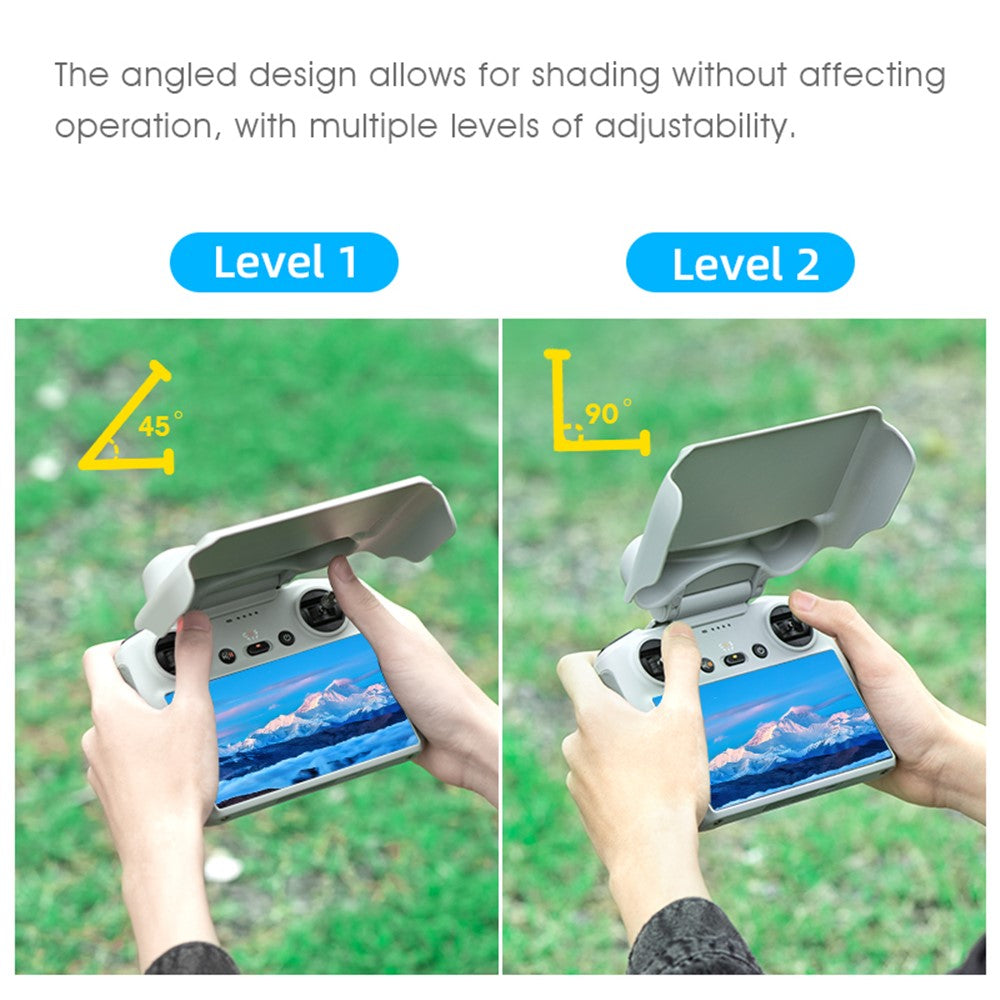 The angled design allows for shading without affecting operation, with multiple levels of adjustability.

Level 1

Level 2

45°

90°