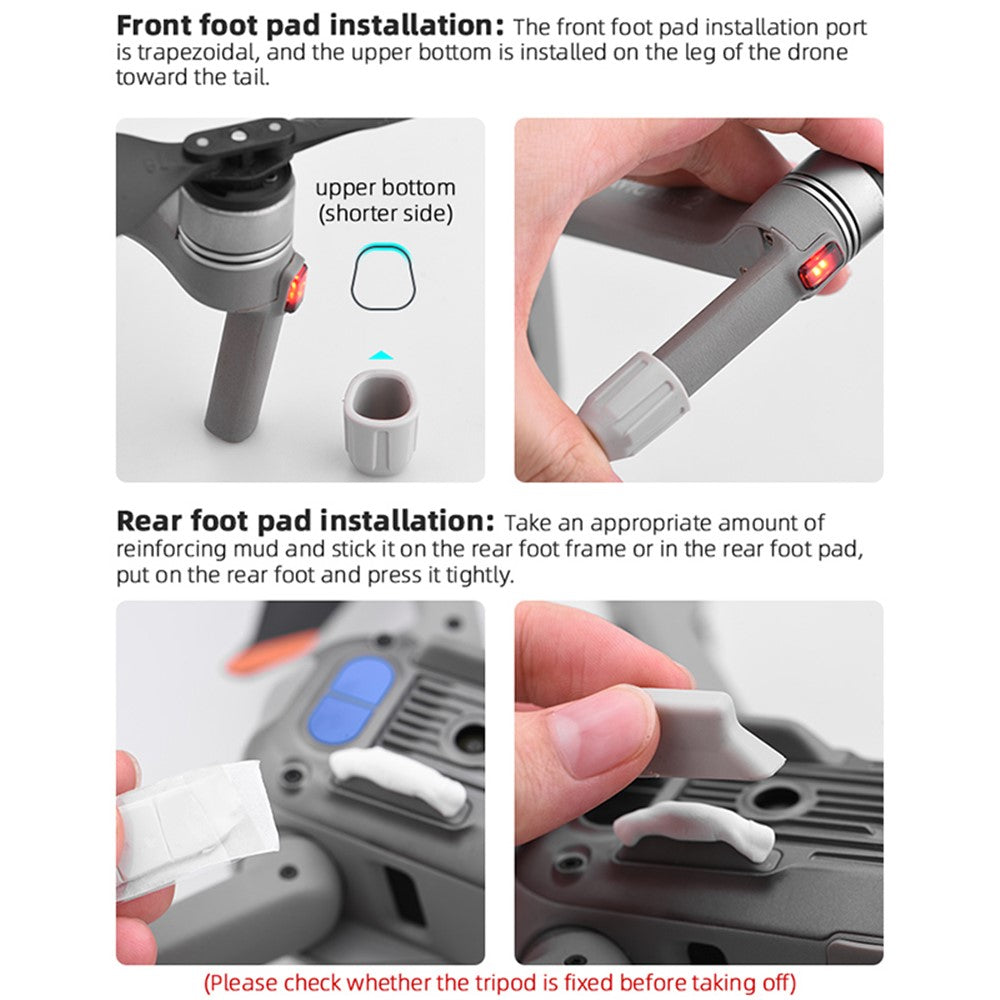 **Front foot pad installation:** The front foot pad installation port is trapezoidal, and the upper bottom is installed on the leg of the drone toward the tail.

upper bottom
(shorter side)

**Rear foot pad installation:** Take an appropriate amount of reinforcing mud and stick it on the rear foot frame or in the rear foot pad, put on the rear foot and press it tightly.

(Please check whether the tripod is fixed before taking off)