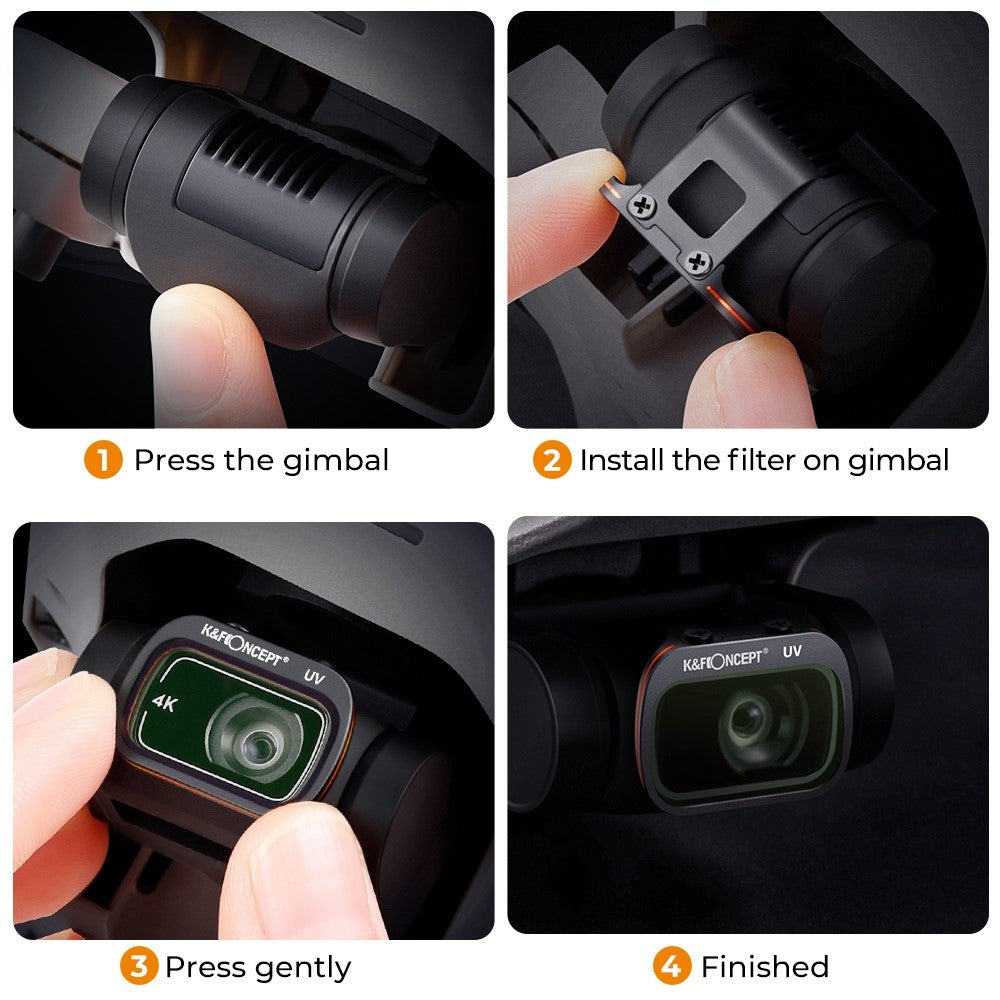 1 Press the gimbal

2 Install the filter on gimbal

K&F CONCEPT® UV
4K

3 Press gently

K&F CONCEPT® UV

4 Finished