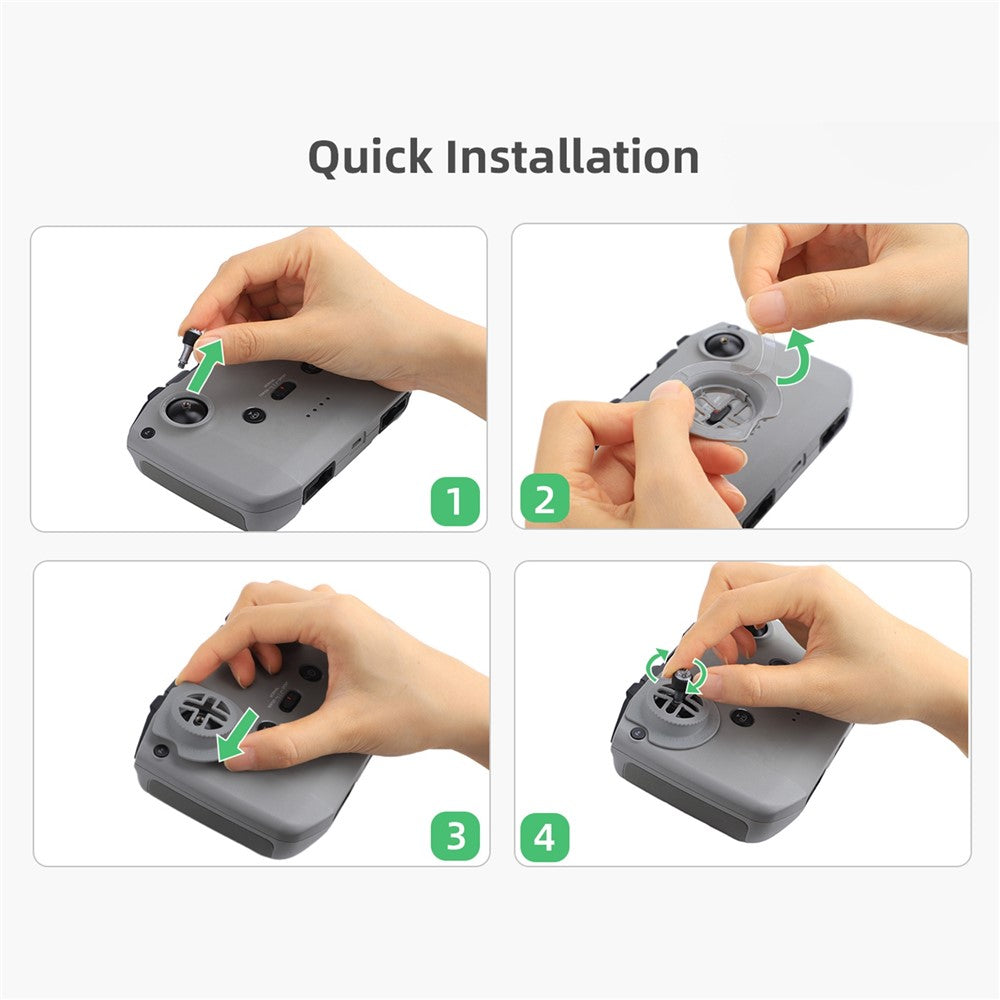 Quick Installation

1

2

3

4