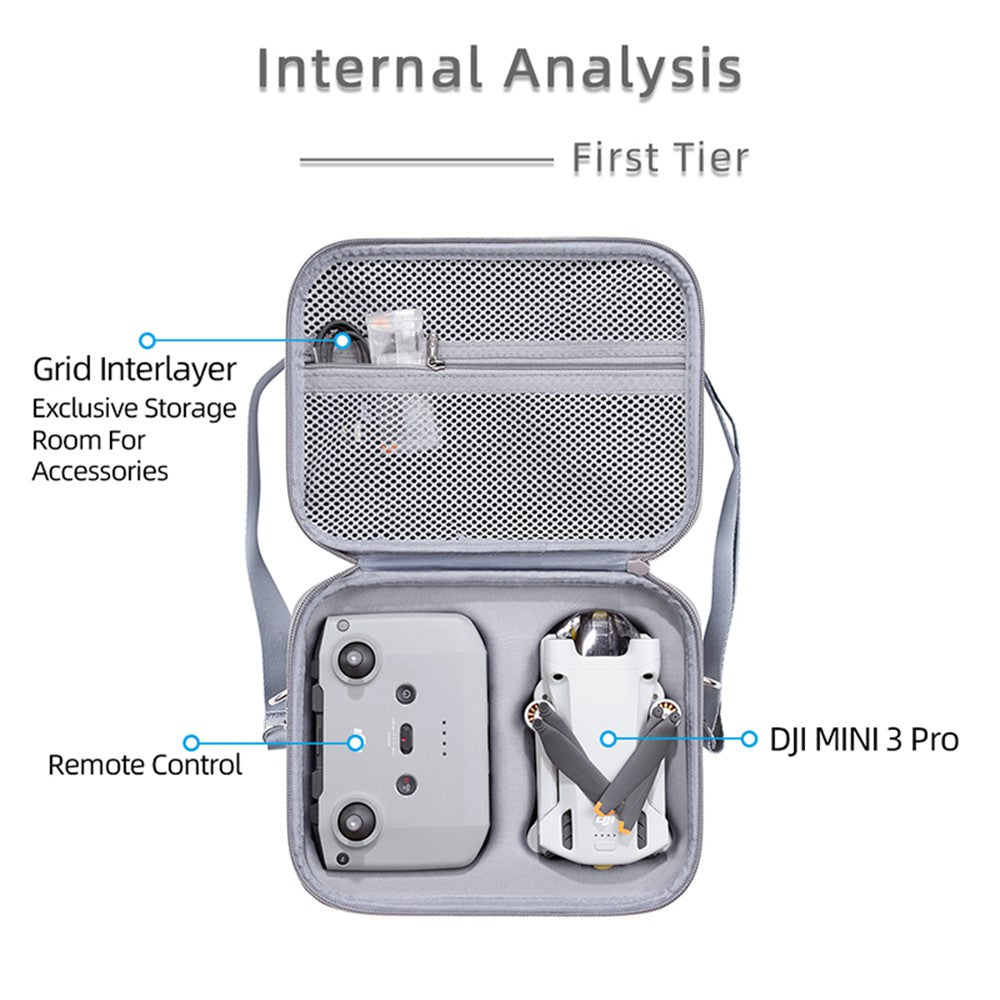 Internal Analysis

First Tier

Grid Interlayer
Exclusive Storage Room For Accessories

Remote Control

DJI MINI 3 Pro