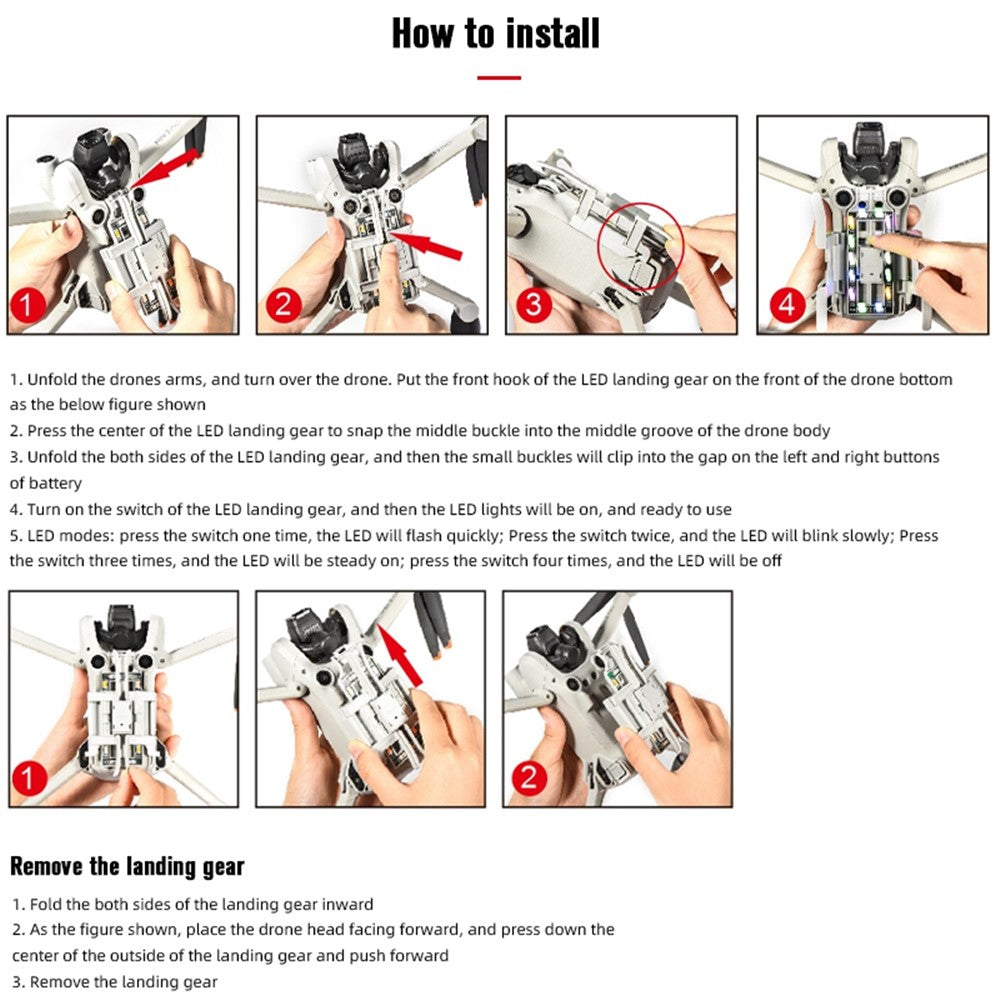 How to install

1

2

3

4

1. Unfold the drones arms, and turn over the drone. Put the front hook of the LED landing gear on the front of the drone bottom as the below figure shown
2. Press the center of the LED landing gear to snap the middle buckle into the middle groove of the drone body
3. Unfold the both sides of the LED landing gear, and then the small buckles will clip into the gap on the left and right buttons of battery
4. Turn on the switch of the LED landing gear, and then the LED lights will be on, and ready to use
5. LED modes: press the switch one time, the LED will flash quickly; Press the switch twice, and the LED will blink slowly; Press the switch three times, and the LED will be steady on; press the switch four times, and the LED will be off

1

2

Remove the landing gear

1. Fold the both sides of the landing gear inward
2. As the figure shown, place the drone head facing forward, and press down the center of the outside of the landing gear and push forward
3. Remove the landing gear