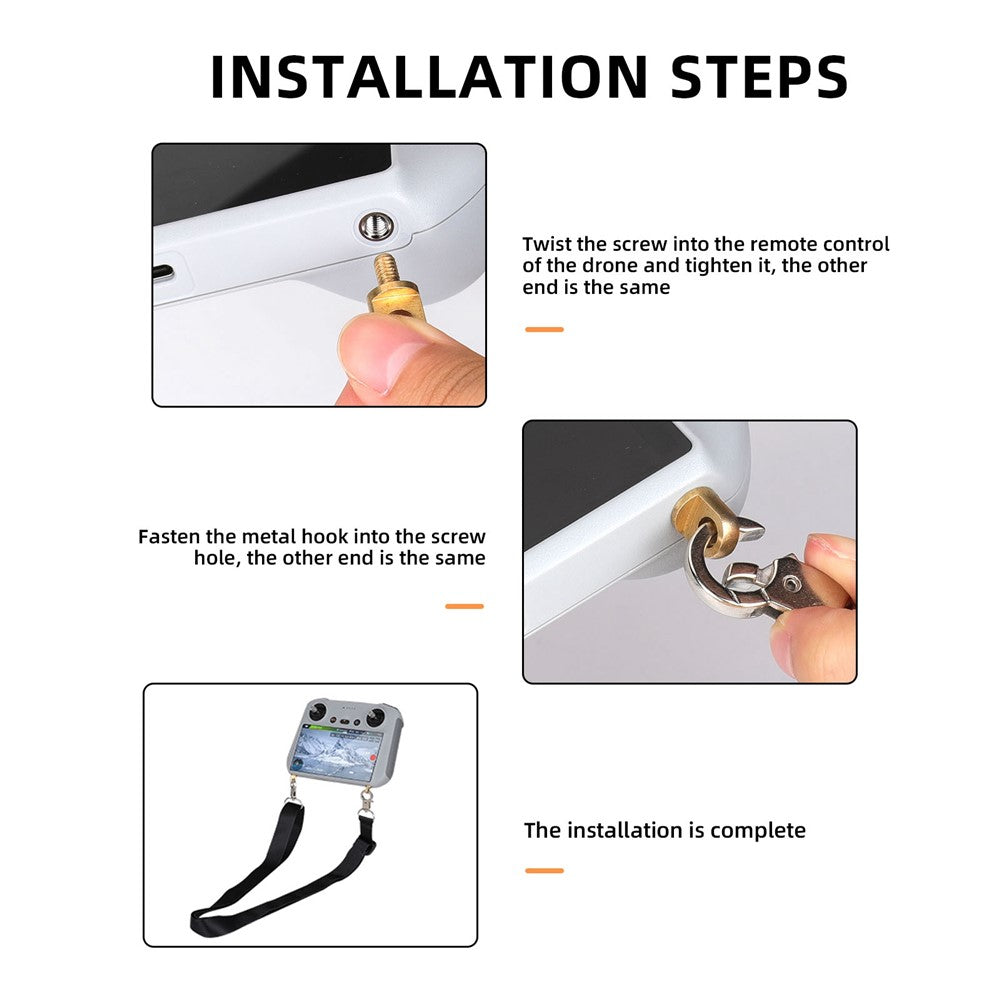 INSTALLATION STEPS

Twist the screw into the remote control of the drone and tighten it, the other end is the same

Fasten the metal hook into the screw hole, the other end is the same

The installation is complete