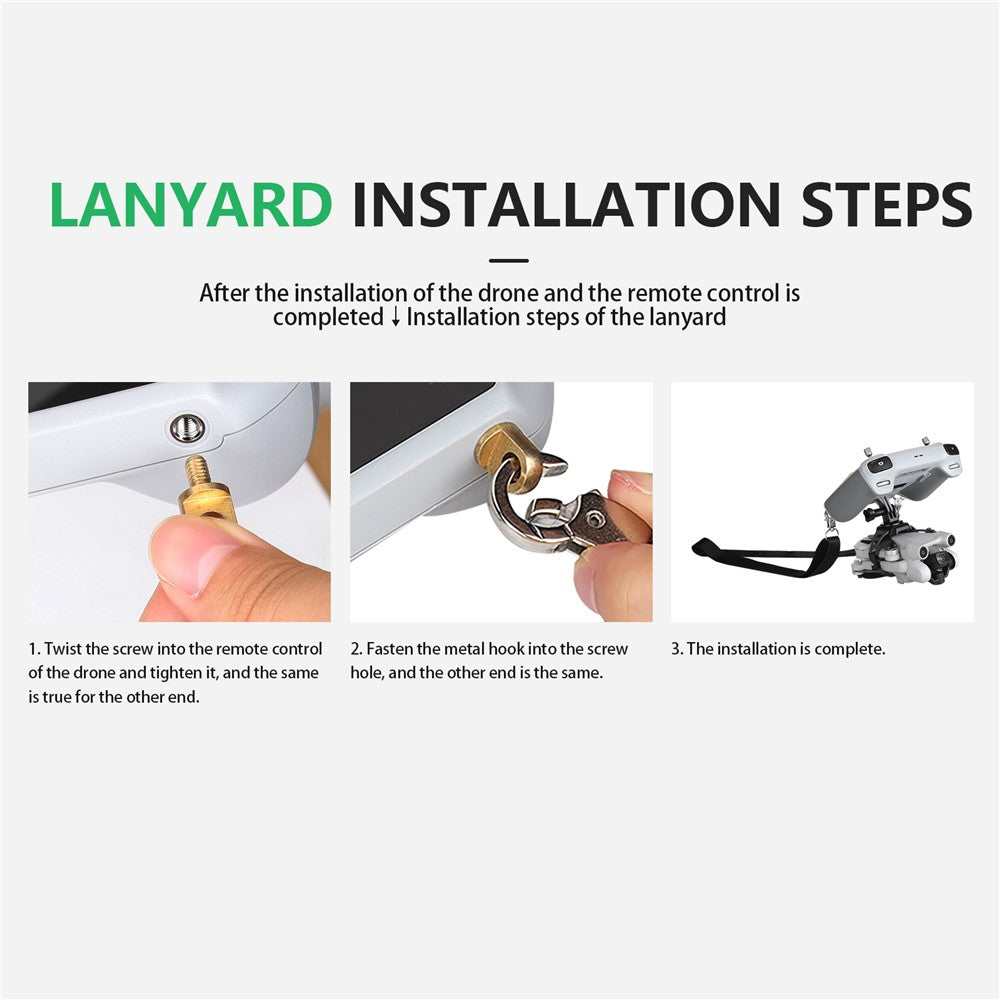 LANYARD INSTALLATION STEPS

After the installation of the drone and the remote control is completed ↓ Installation steps of the lanyard

1. Twist the screw into the remote control of the drone and tighten it, and the same is true for the other end.

2. Fasten the metal hook into the screw hole, and the other end is the same.

3. The installation is complete.