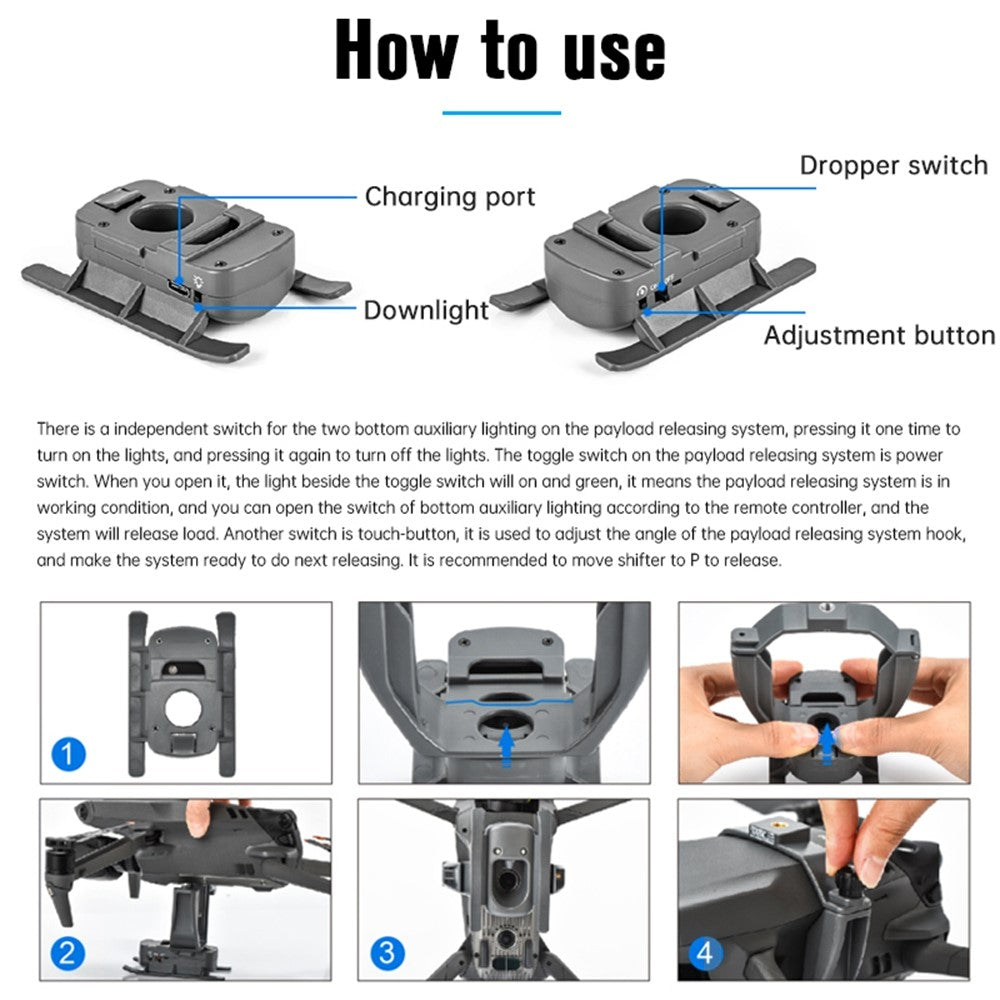 How to use

Charging port

Downlight

Dropper switch

Adjustment button

There is a independent switch for the two bottom auxiliary lighting on the payload releasing system, pressing it one time to turn on the lights, and pressing it again to turn off the lights. The toggle switch on the payload releasing system is power switch. When you open it, the light beside the toggle switch will on and green, it means the payload releasing system is in working condition, and you can open the switch of bottom auxiliary lighting according to the remote controller, and the system will release load. Another switch is touch-button, it is used to adjust the angle of the payload releasing system hook, and make the system ready to do next releasing. It is recommended to move shifter to P to release.

1

2

3

4