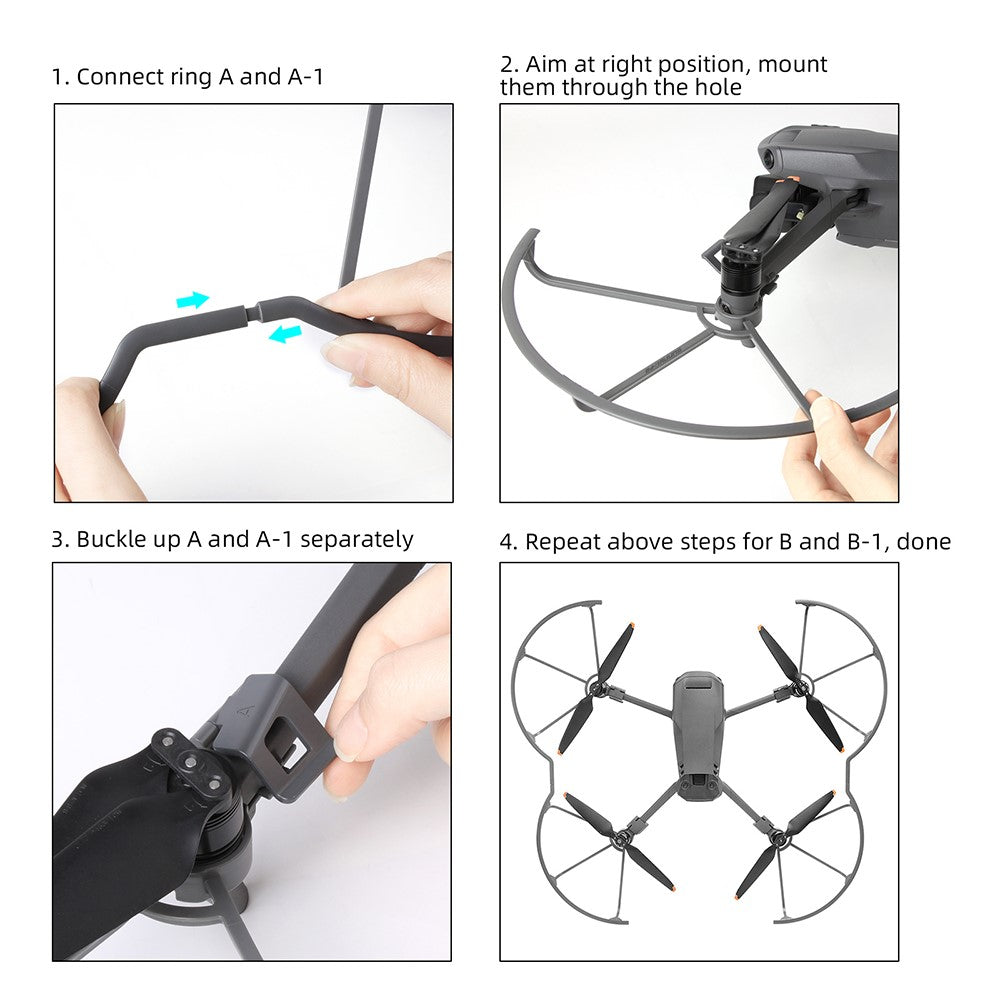 1. Connect ring A and A-1

2. Aim at right position, mount them through the hole

3. Buckle up A and A-1 separately

4. Repeat above steps for B and B-1, done