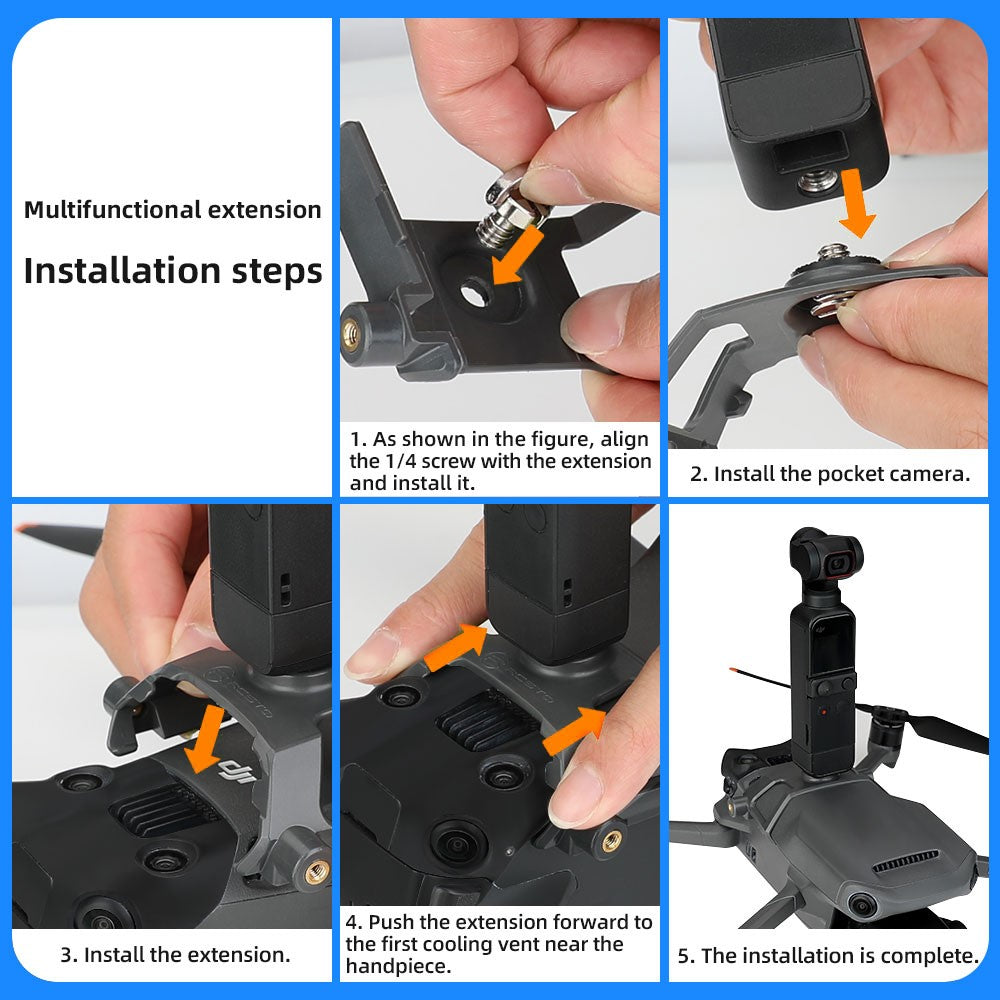 Multifunctional extension

Installation steps

1. As shown in the figure, align the 1/4 screw with the extension and install it.

2. Install the pocket camera.

3. Install the extension.

4. Push the extension forward to the first cooling vent near the handpiece.

5. The installation is complete.