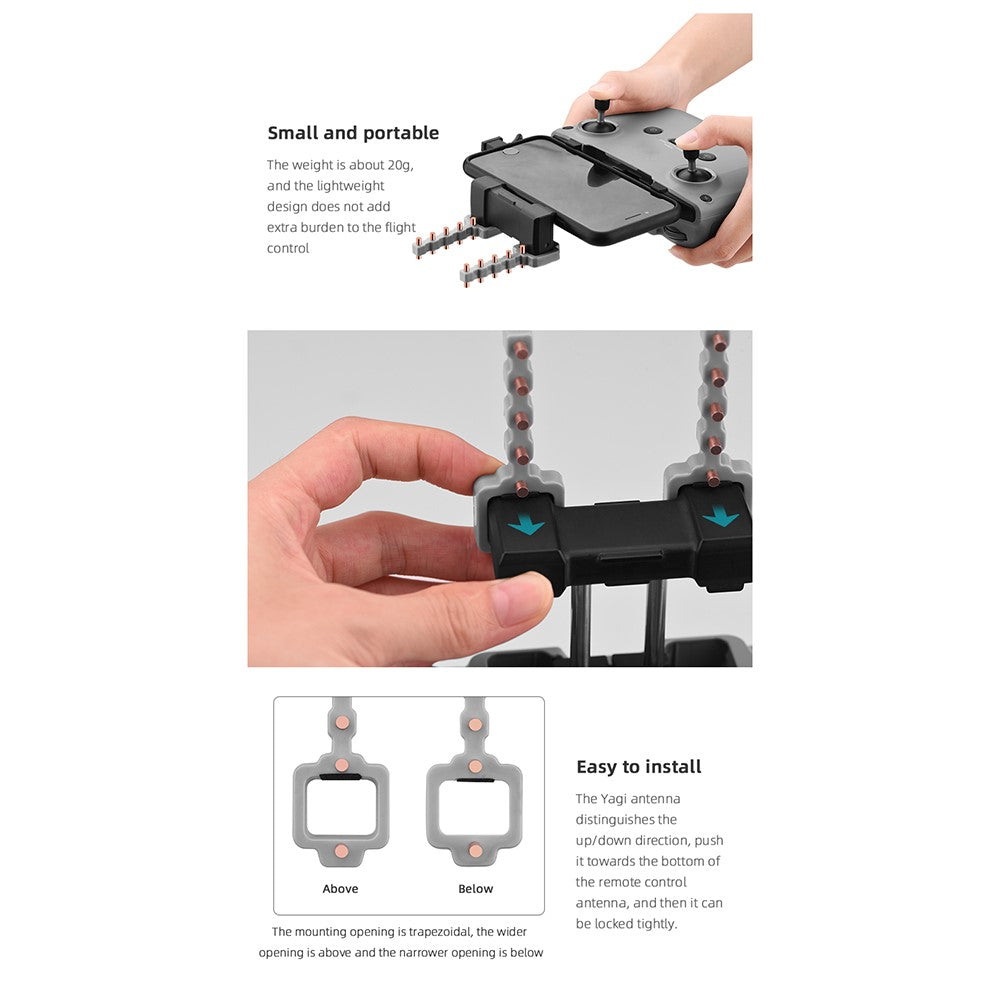 Small and portable

The weight is about 20g, and the lightweight design does not add extra burden to the flight control

Above

Below

The mounting opening is trapezoidal, the wider opening is above and the narrower opening is below

Easy to install

The Yagi antenna distinguishes the up/down direction, push it towards the bottom of the remote control antenna, and then it can be locked tightly.