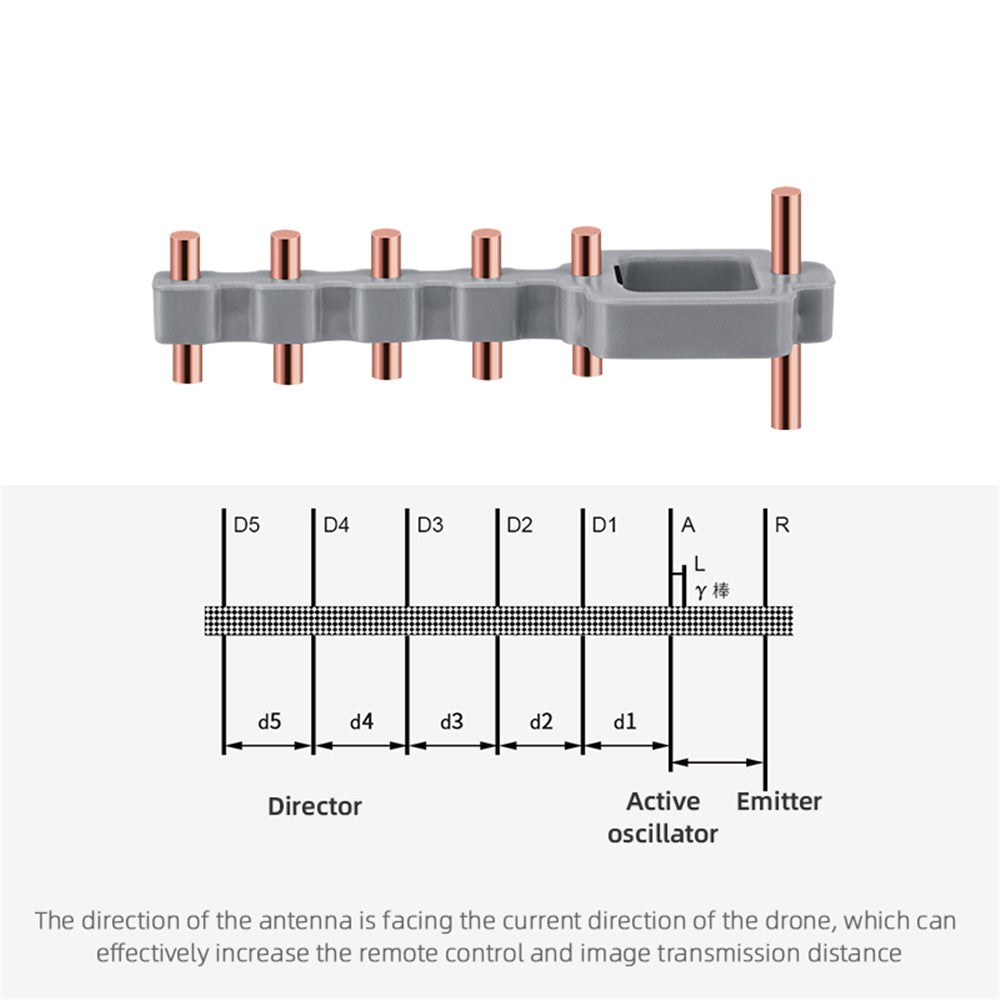 D5 D4 D3 D2 D1 A R

L
γ 棒

d5 d4 d3 d2 d1

Director

Active oscillator

Emitter

The direction of the antenna is facing the current direction of the drone, which can effectively increase the remote control and image transmission distance