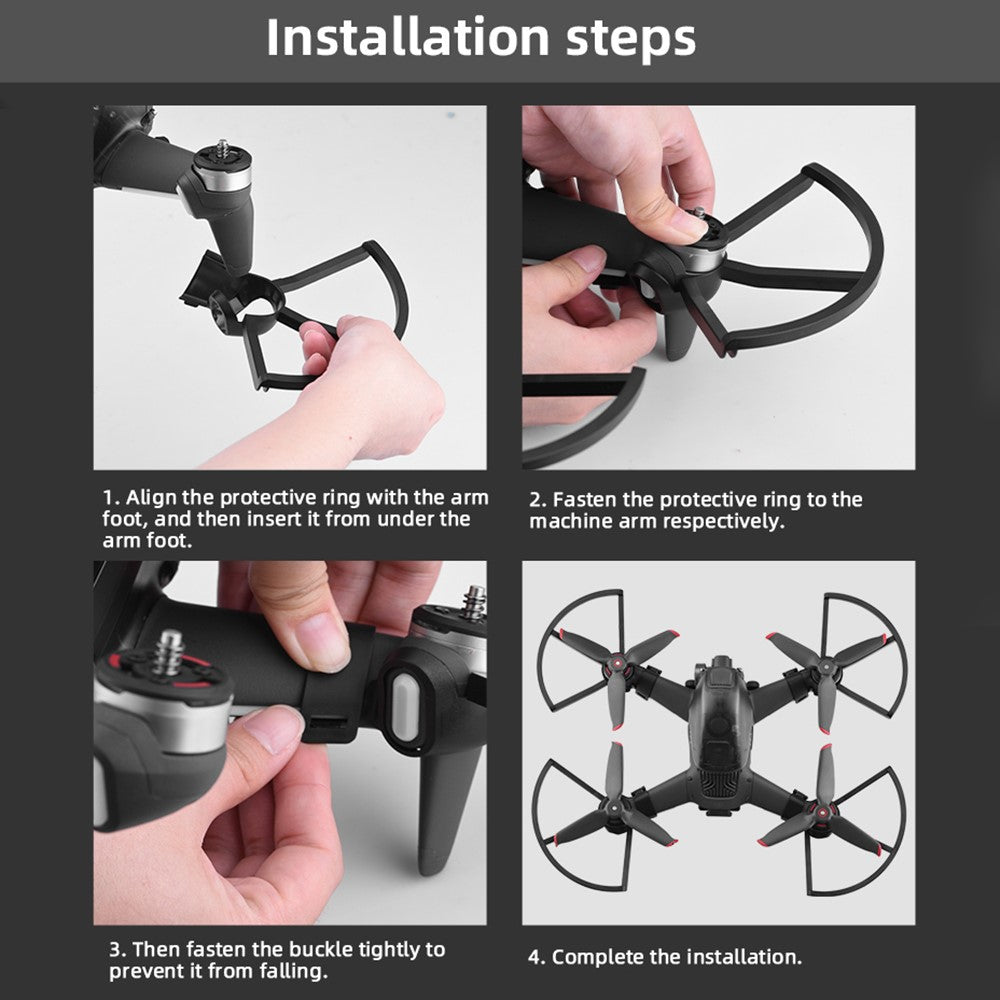 Installation steps

1. Align the protective ring with the arm foot, and then insert it from under the arm foot.

2. Fasten the protective ring to the machine arm respectively.

3. Then fasten the buckle tightly to prevent it from falling.

4. Complete the installation.