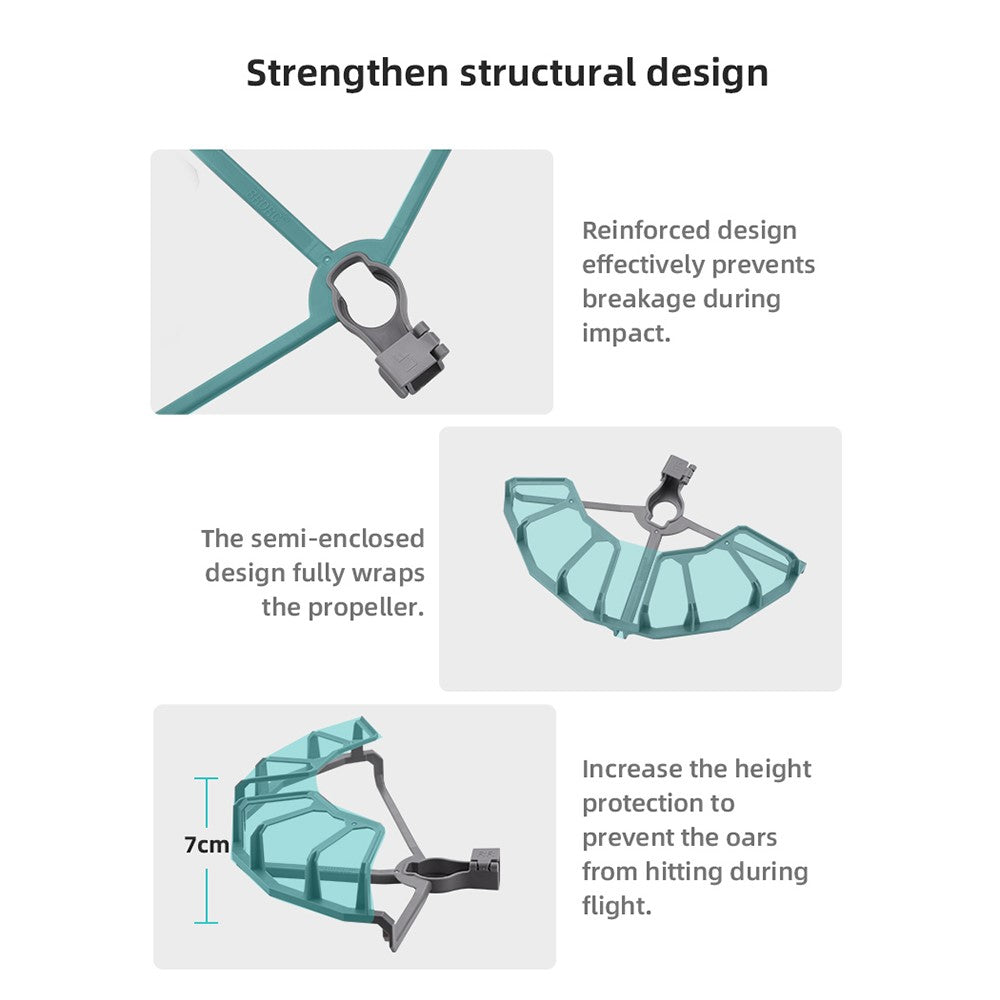 Strengthen structural design

Reinforced design effectively prevents breakage during impact.

The semi-enclosed design fully wraps the propeller.

7cm

Increase the height protection to prevent the oars from hitting during flight.