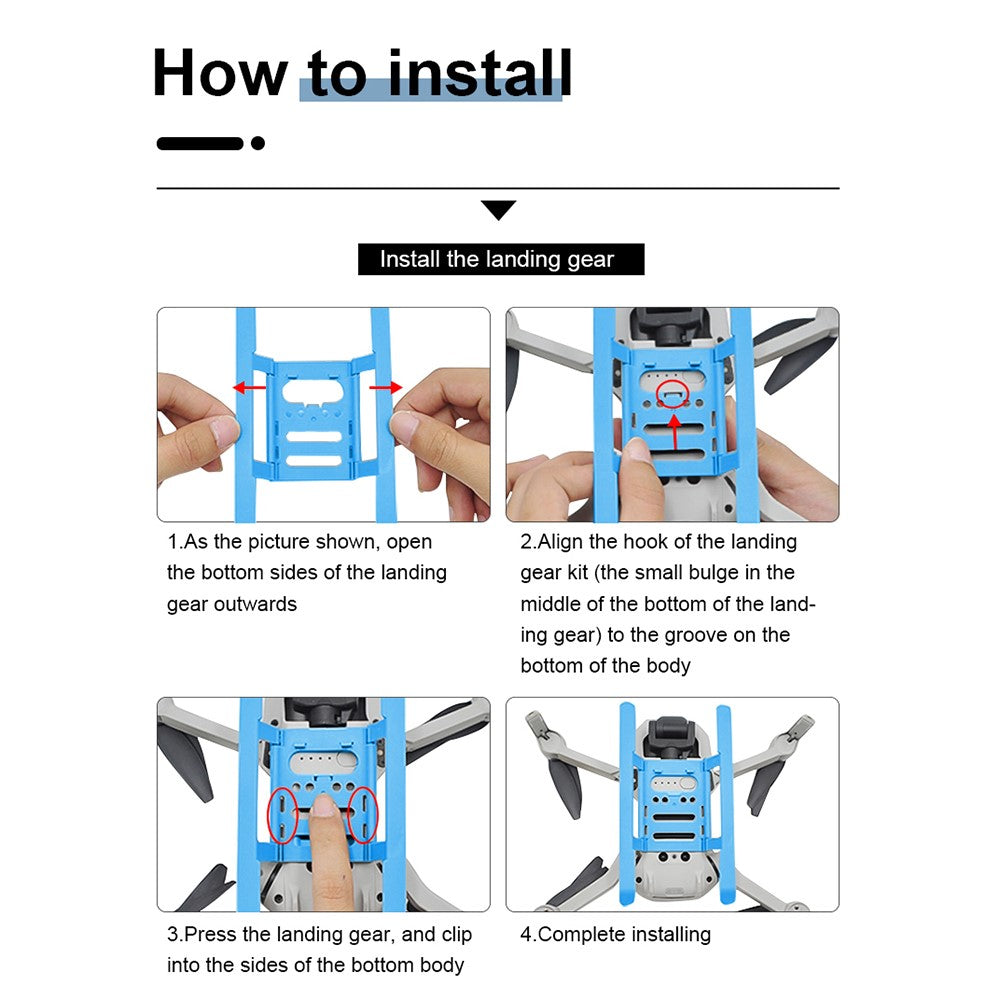 How to install

Install the landing gear

1.As the picture shown, open the bottom sides of the landing gear outwards

2.Align the hook of the landing gear kit (the small bulge in the middle of the bottom of the landing gear) to the groove on the bottom of the body

3.Press the landing gear, and clip into the sides of the bottom body

4.Complete installing