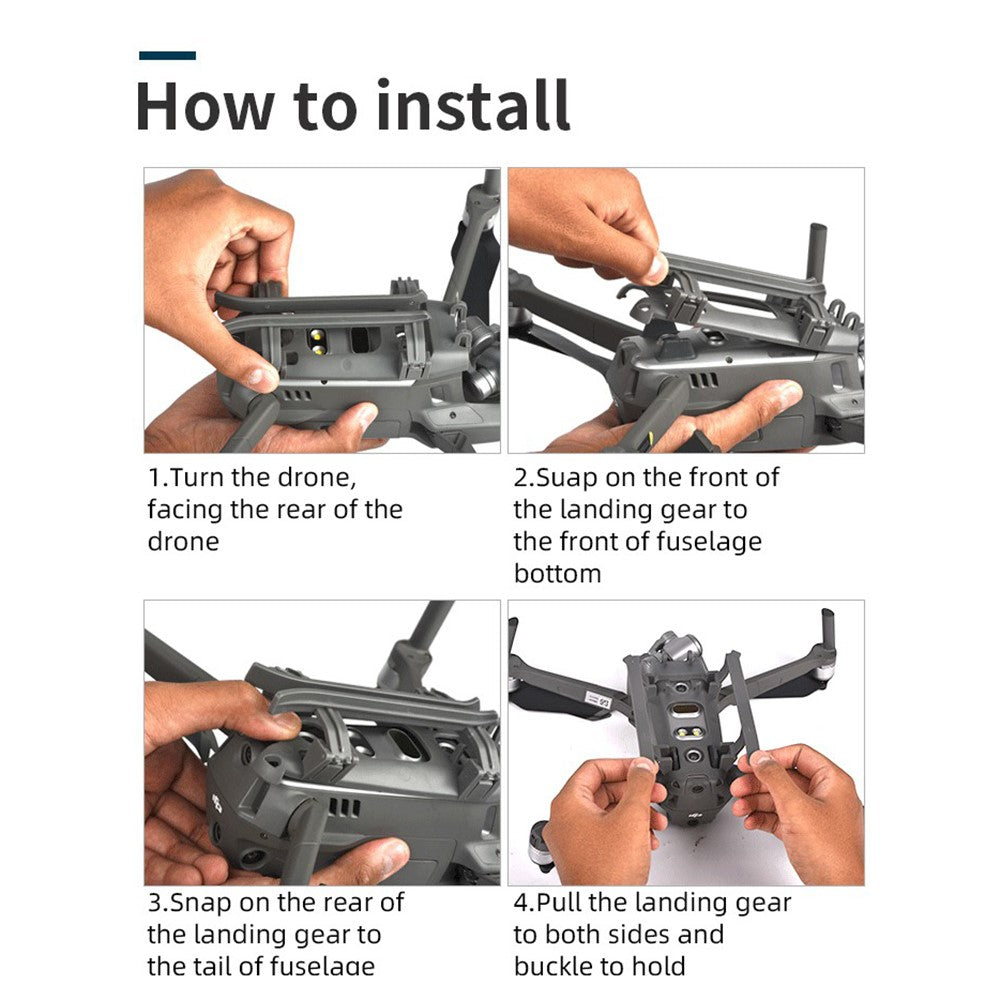 How to install

1.Turn the drone, facing the rear of the drone

2.Suap on the front of the landing gear to the front of fuselage bottom

3.Snap on the rear of the landing gear to the tail of fuselage

4.Pull the landing gear to both sides and buckle to hold