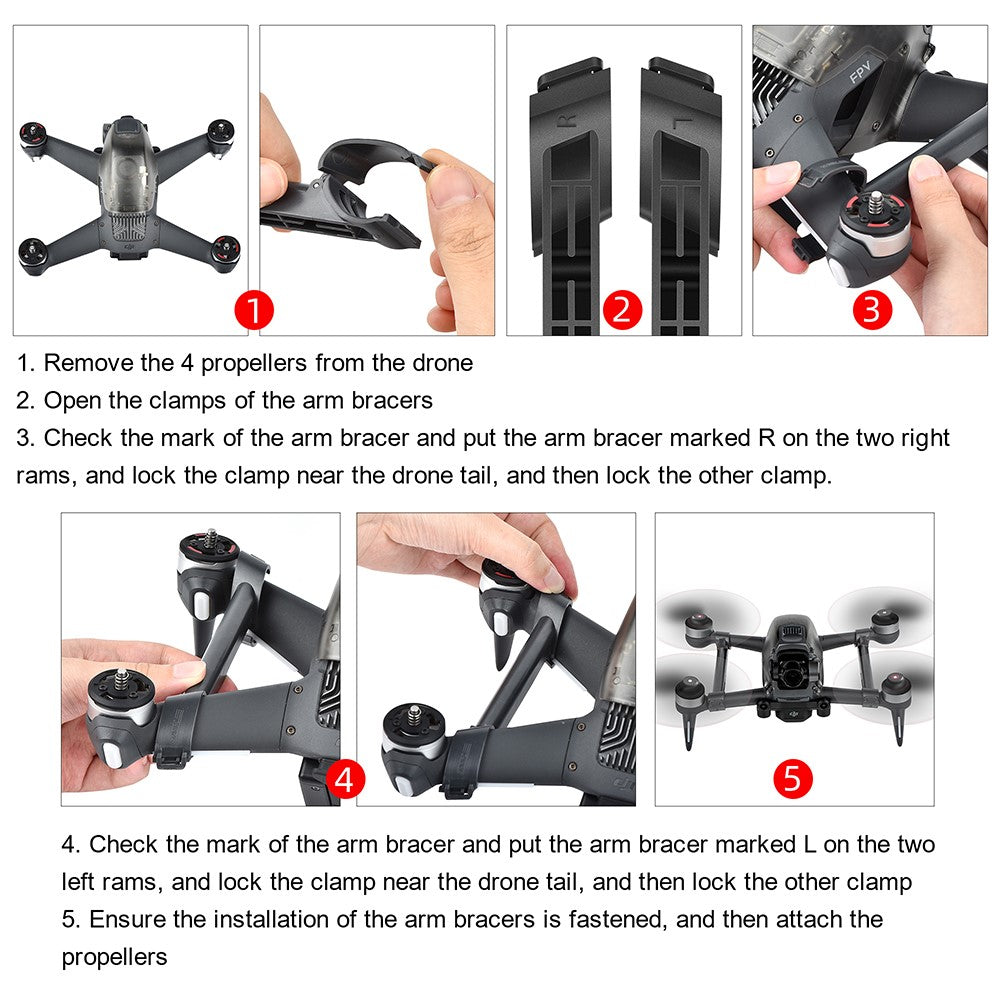 1

R L

2

FPV

3

1. Remove the 4 propellers from the drone
2. Open the clamps of the arm bracers
3. Check the mark of the arm bracer and put the arm bracer marked R on the two right rams, and lock the clamp near the drone tail, and then lock the other clamp.

4

5

4. Check the mark of the arm bracer and put the arm bracer marked L on the two left rams, and lock the clamp near the drone tail, and then lock the other clamp
5. Ensure the installation of the arm bracers is fastened, and then attach the propellers