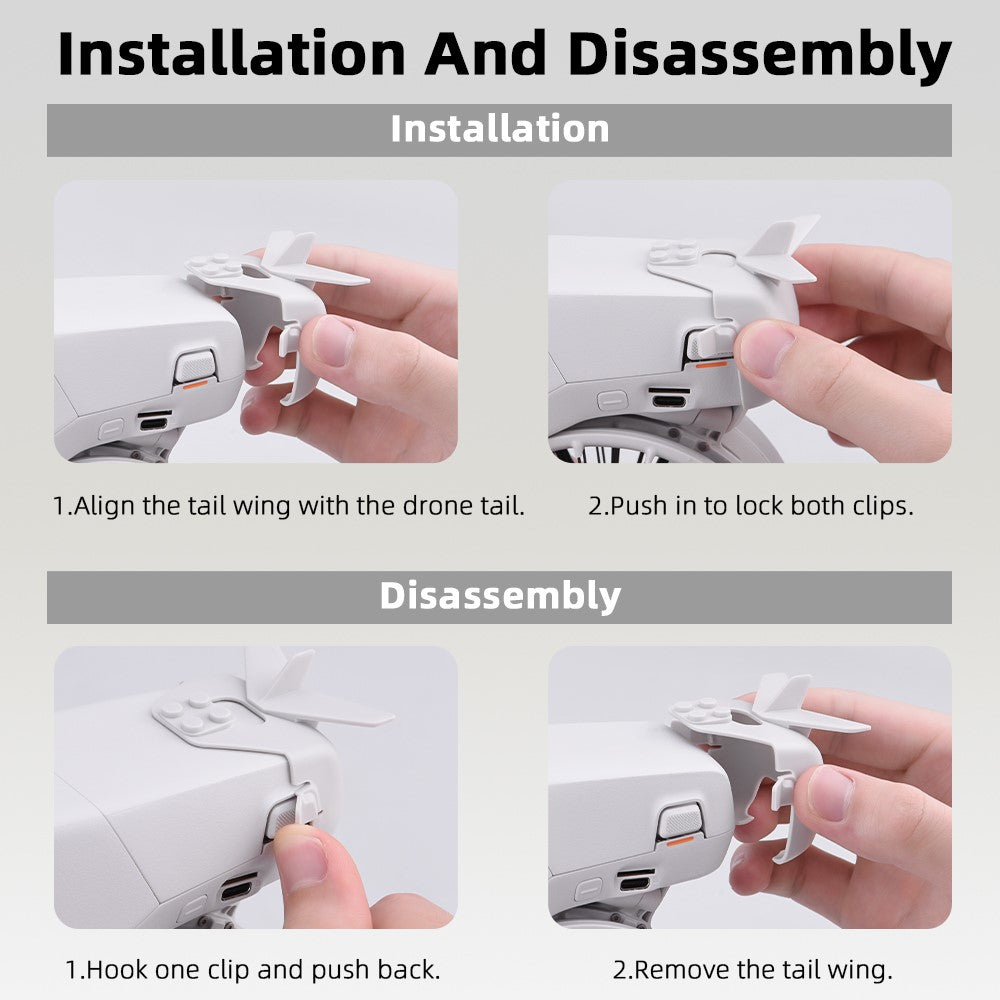 Installation And Disassembly

Installation

1.Align the tail wing with the drone tail.

2.Push in to lock both clips.

Disassembly

1.Hook one clip and push back.

2.Remove the tail wing.