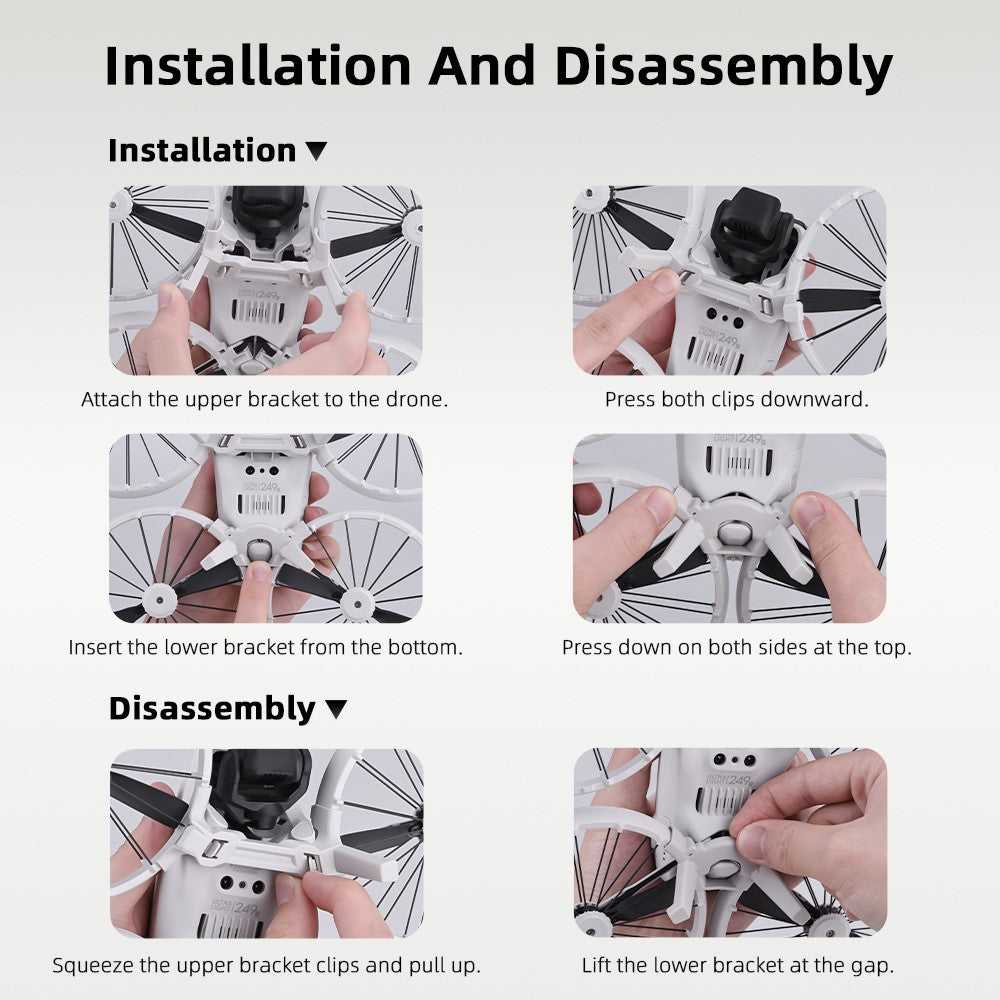 Installation And Disassembly

Installation ▼

Attach the upper bracket to the drone.

Press both clips downward.

Insert the lower bracket from the bottom.

Press down on both sides at the top.

Disassembly ▼

Squeeze the upper bracket clips and pull up.

Lift the lower bracket at the gap.