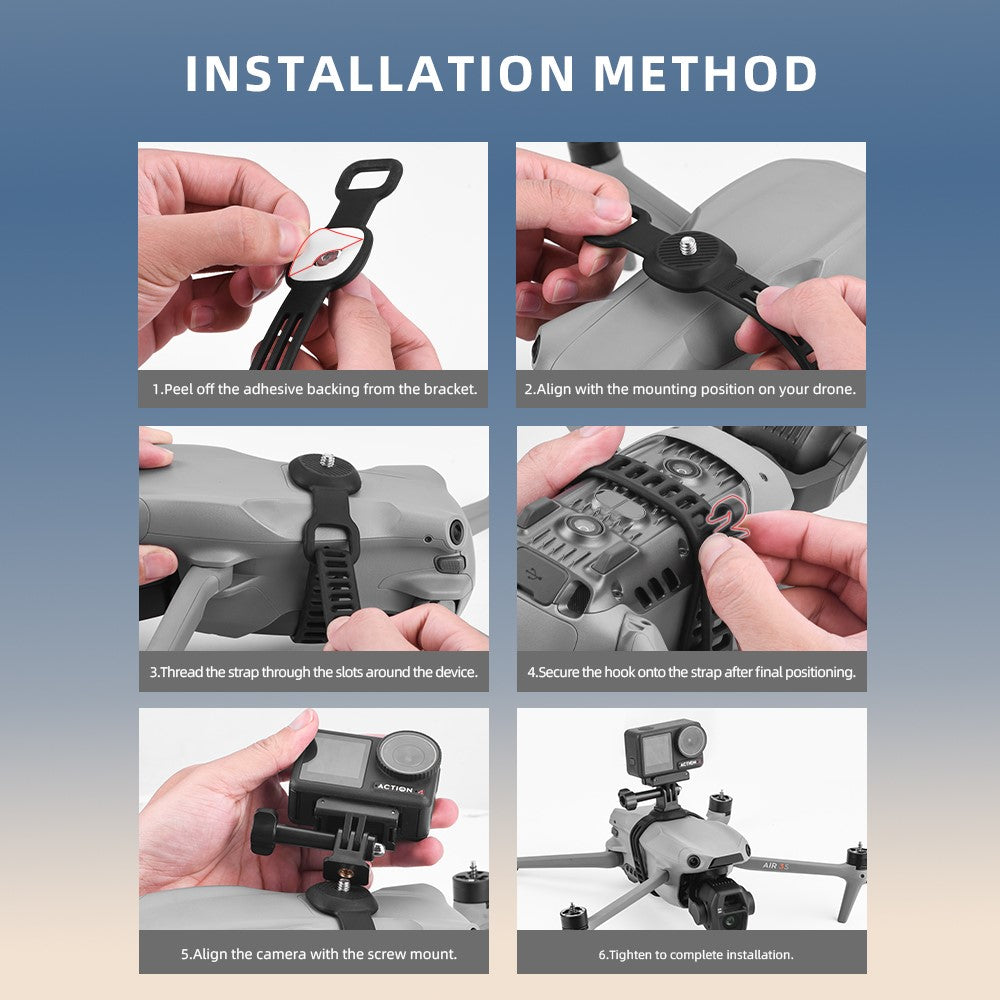 INSTALLATION METHOD

1.Peel off the adhesive backing from the bracket.

2.Align with the mounting position on your drone.

3.Thread the strap through the slots around the device.

4.Secure the hook onto the strap after final positioning.

ACTION 4

5.Align the camera with the screw mount.

ACTION 4

AIR 3S

6.Tighten to complete installation.