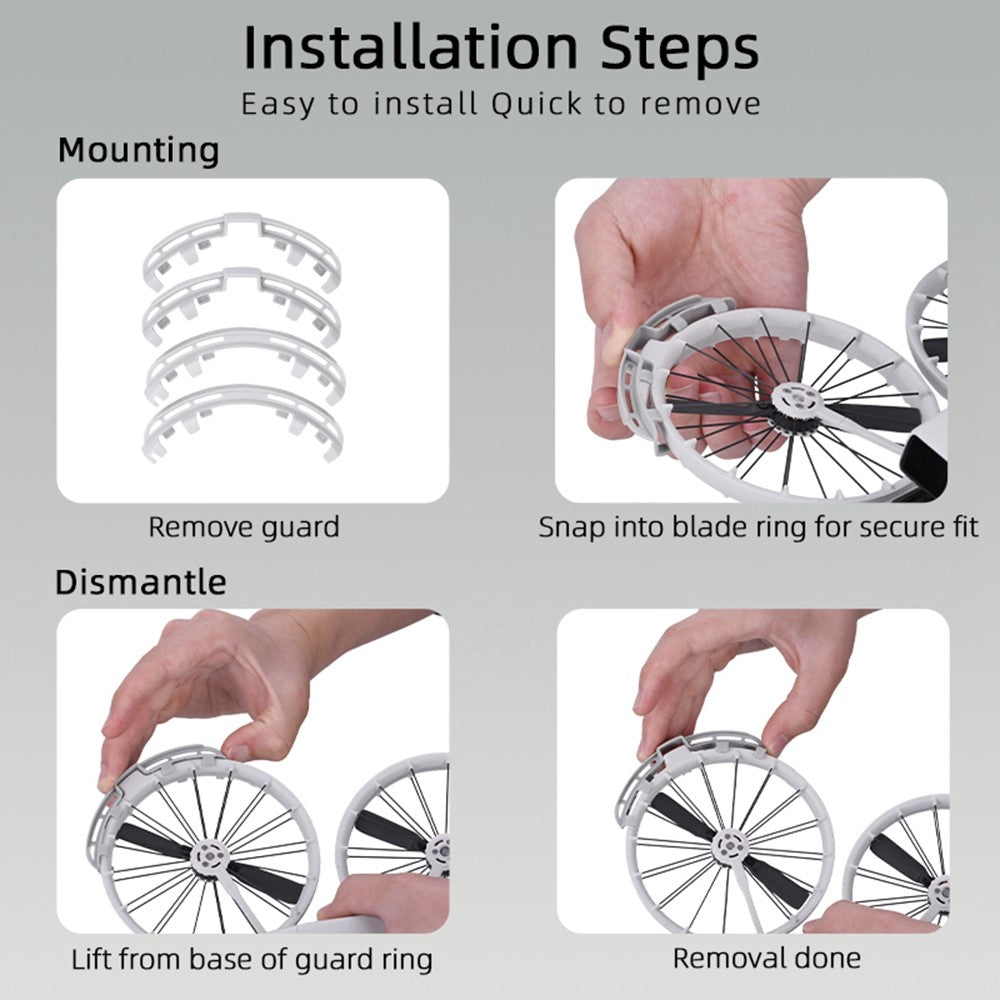 Installation Steps
Easy to install Quick to remove

Mounting

Remove guard

Snap into blade ring for secure fit

Dismantle

Lift from base of guard ring

Removal done