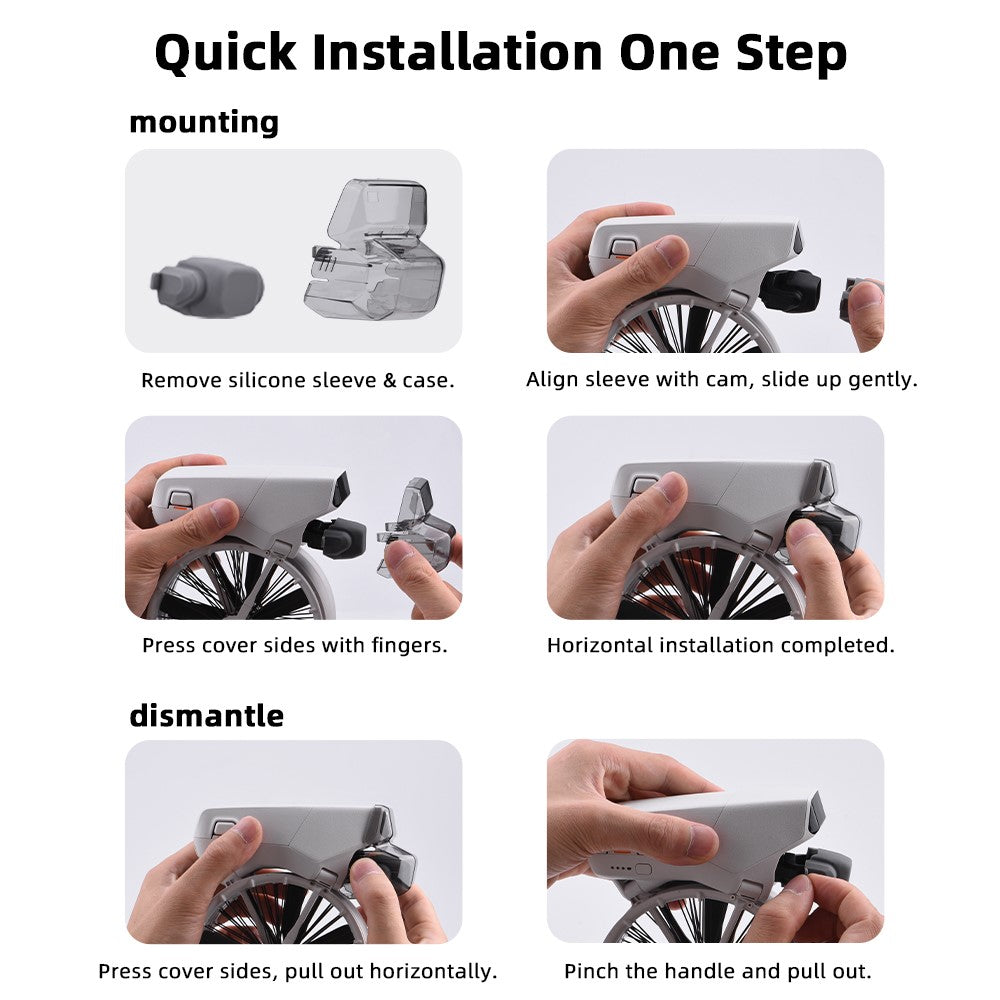 Quick Installation One Step

mounting

Remove silicone sleeve & case.

Align sleeve with cam, slide up gently.

Press cover sides with fingers.

Horizontal installation completed.

dismantle

Press cover sides, pull out horizontally.

Pinch the handle and pull out.