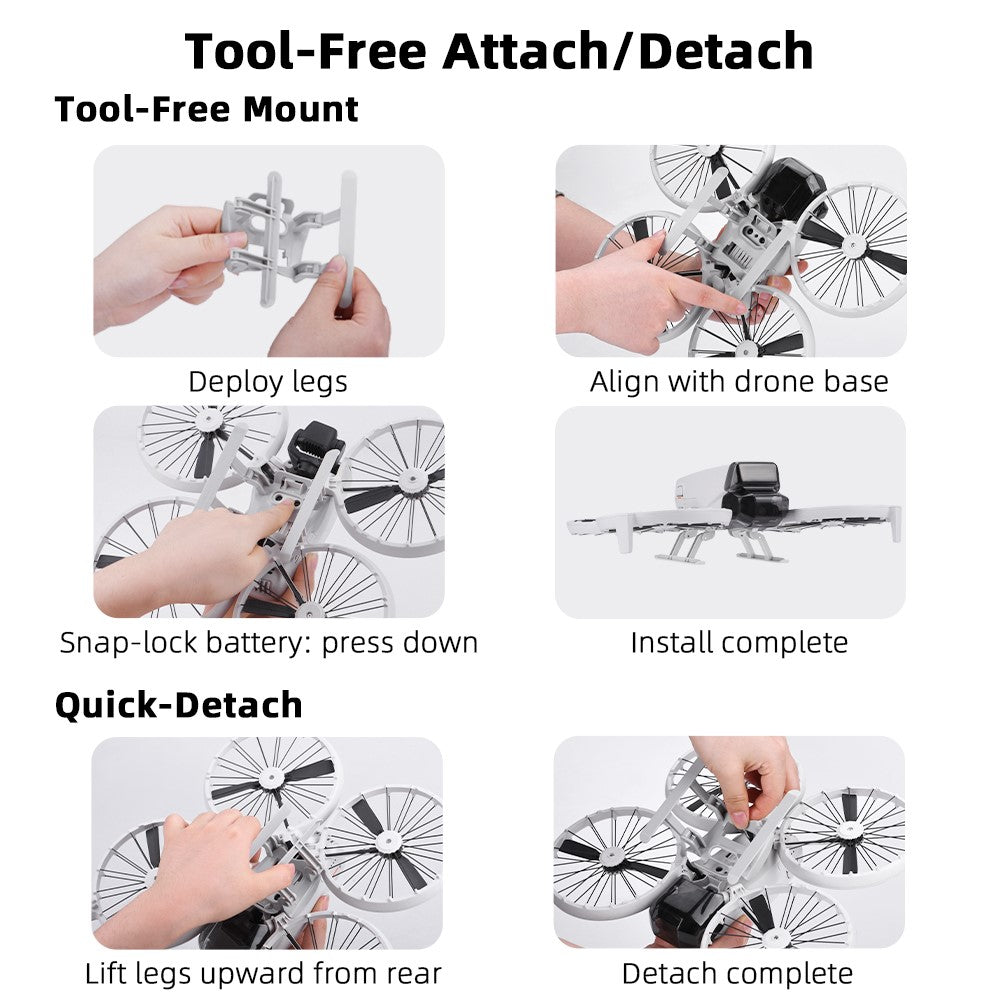 Tool-Free Attach/Detach

Tool-Free Mount

Deploy legs

Align with drone base

Snap-lock battery: press down

Install complete

Quick-Detach

Lift legs upward from rear

Detach complete