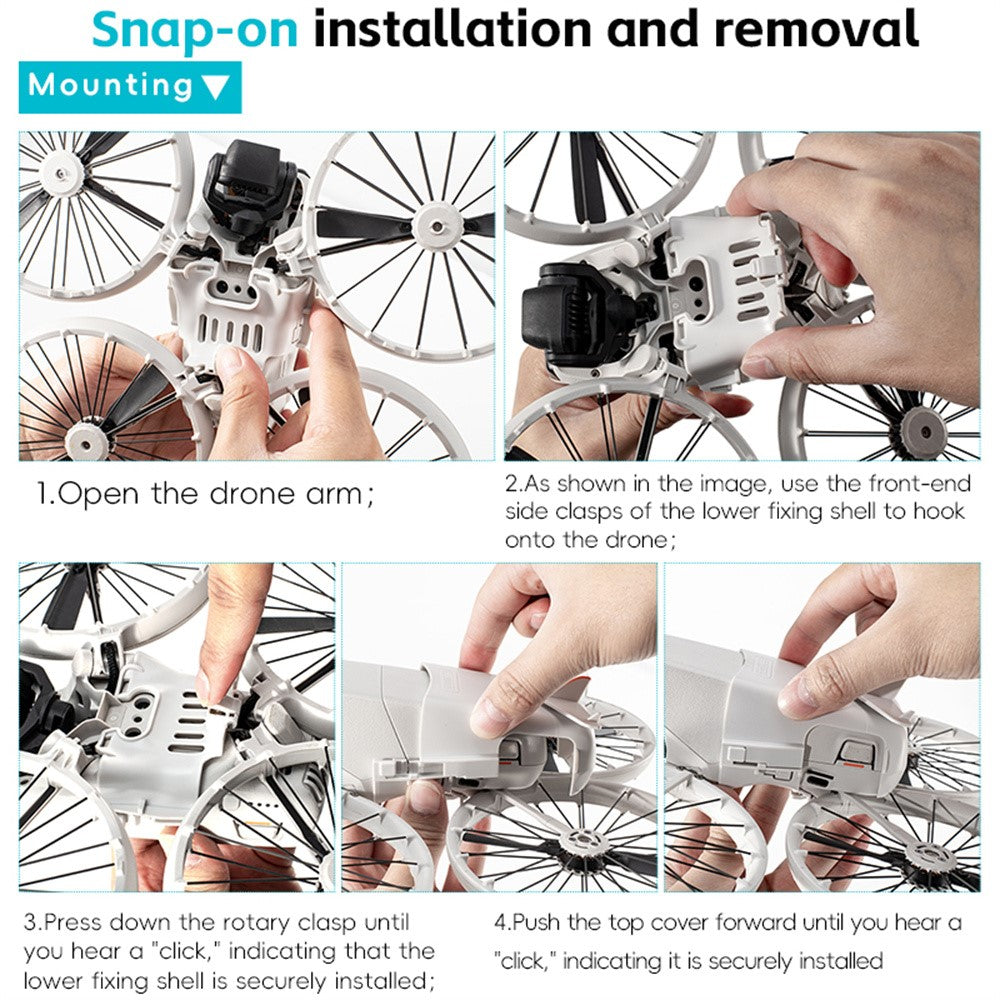 Snap-on installation and removal

Mounting ▼

1.Open the drone arm;

2.As shown in the image, use the front-end side clasps of the lower fixing shell to hook onto the drone;

3.Press down the rotary clasp until you hear a "click," indicating that the lower fixing shell is securely installed;

4.Push the top cover forward until you hear a "click," indicating it is securely installed