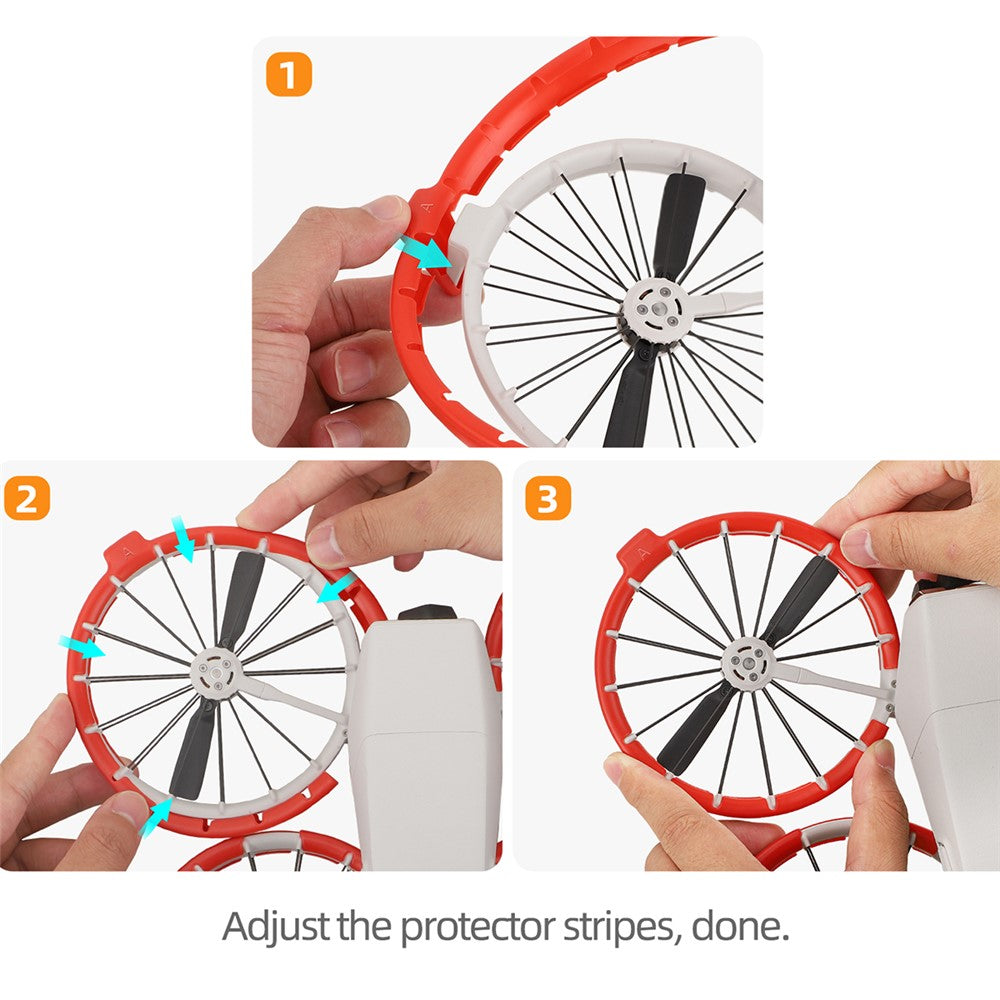 1

A

2

A

3

A

Adjust the protector stripes, done.