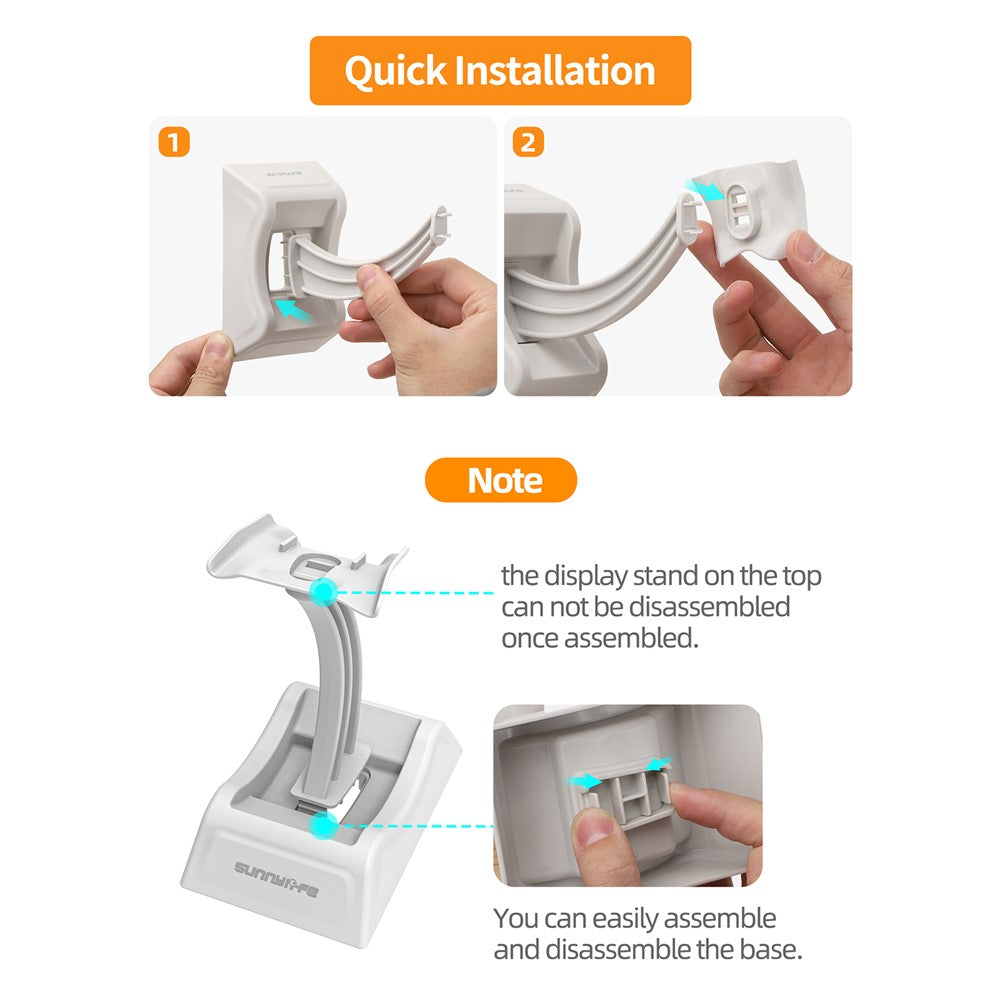 Quick Installation

1

SUNNYLIFE

2

Note

the display stand on the top can not be disassembled once assembled.

SUNNYLIFE

You can easily assemble and disassemble the base.