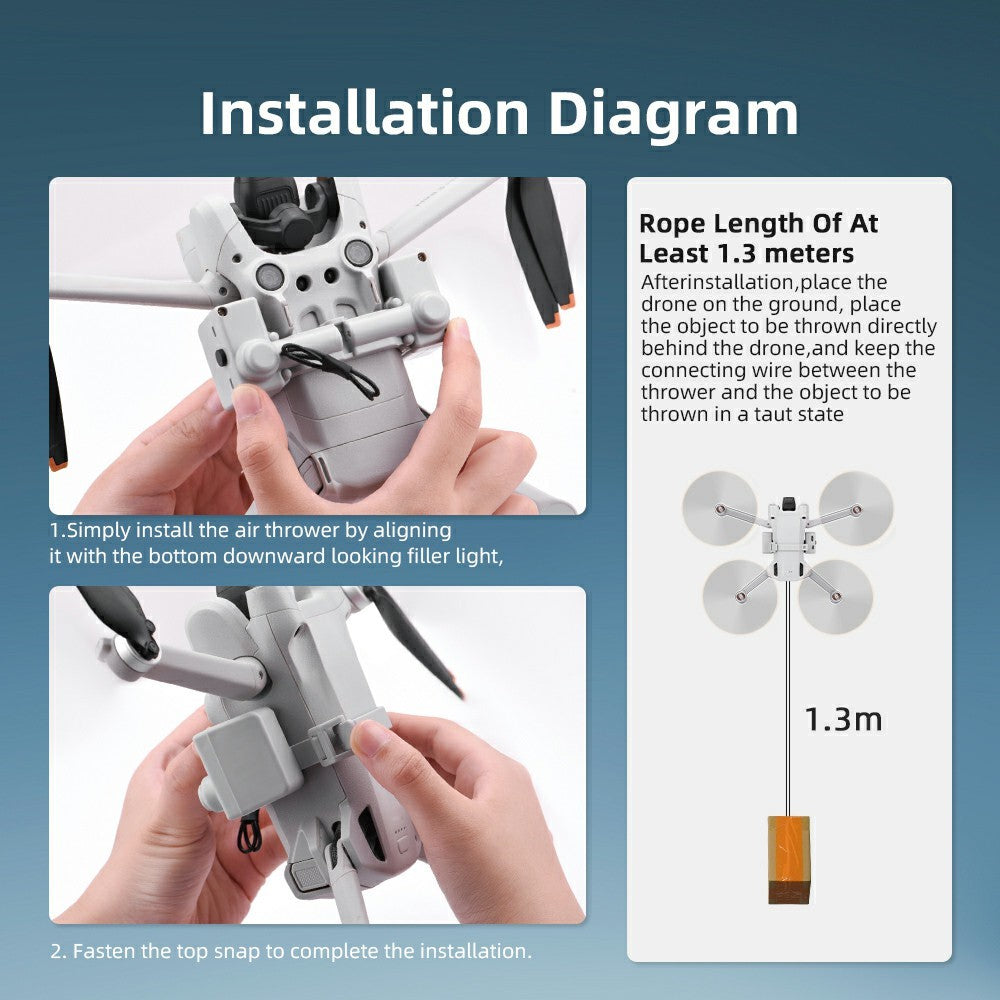 Installation Diagram

1.Simply install the air thrower by aligning it with the bottom downward looking filler light,

2. Fasten the top snap to complete the installation.

Rope Length Of At Least 1.3 meters

Afterinstallation,place the drone on the ground, place the object to be thrown directly behind the drone,and keep the connecting wire between the thrower and the object to be thrown in a taut state

1.3m