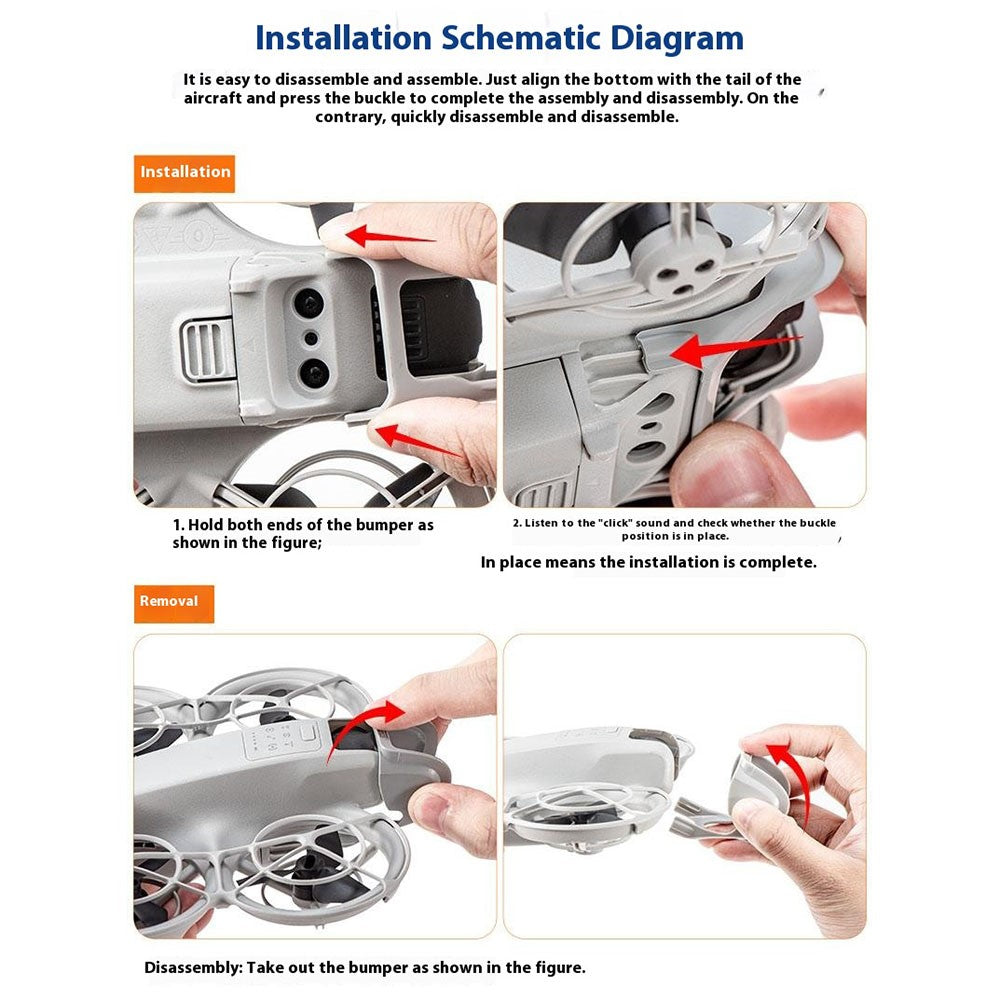 Installation Schematic Diagram

It is easy to disassemble and assemble. Just align the bottom with the tail of the aircraft and press the buckle to complete the assembly and disassembly. On the contrary, quickly disassemble and disassemble.

Installation

1. Hold both ends of the bumper as shown in the figure;

2. Listen to the "click" sound and check whether the buckle position is in place.

In place means the installation is complete.

Removal

Disassembly: Take out the bumper as shown in the figure.