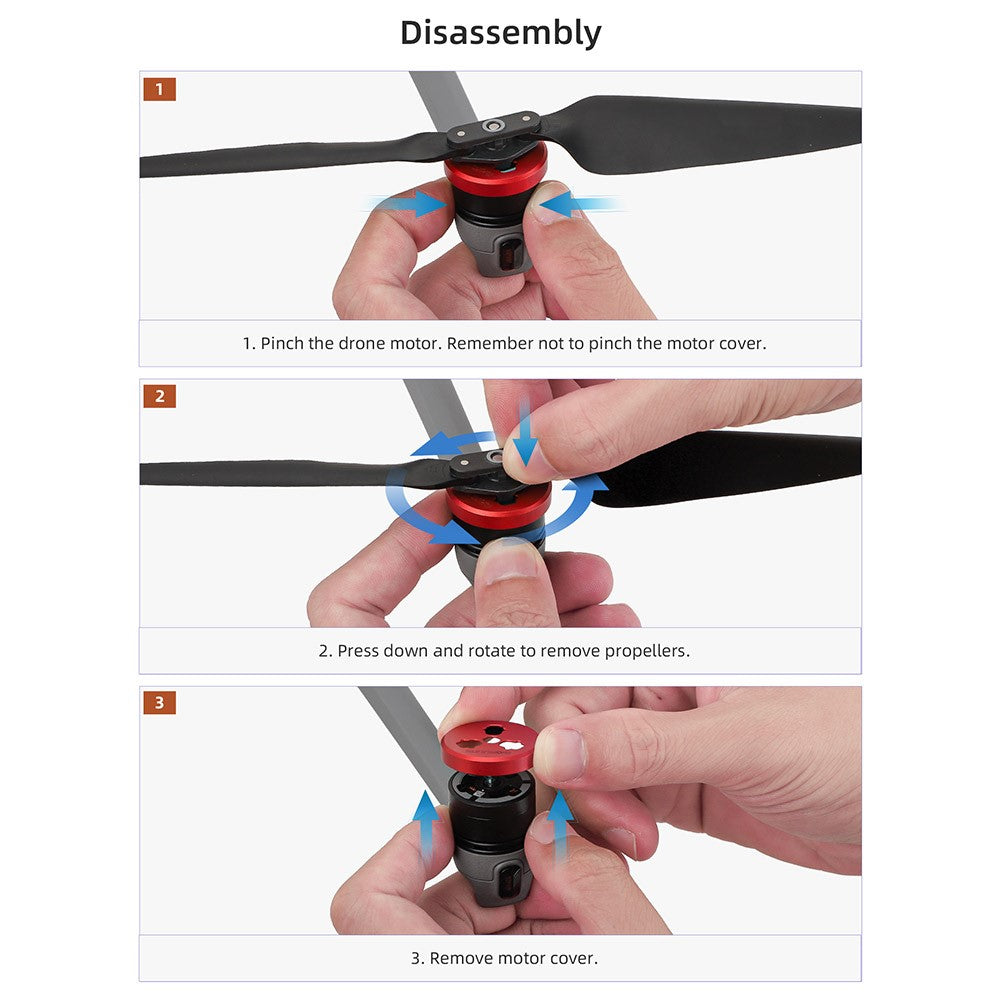 Disassembly

1

1. Pinch the drone motor. Remember not to pinch the motor cover.

2

2. Press down and rotate to remove propellers.

3

3. Remove motor cover.