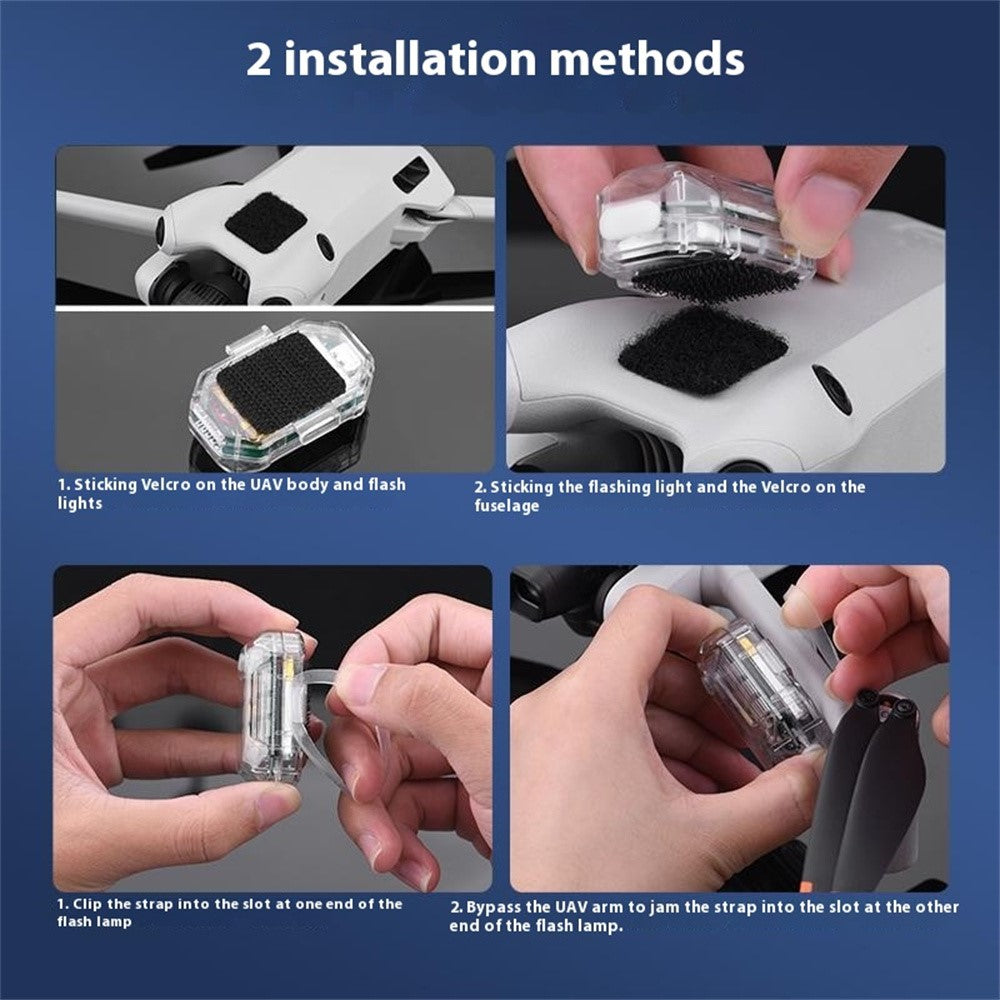 2 installation methods

1. Sticking Velcro on the UAV body and flash lights

2. Sticking the flashing light and the Velcro on the fuselage

1. Clip the strap into the slot at one end of the flash lamp

2. Bypass the UAV arm to jam the strap into the slot at the other end of the flash lamp.