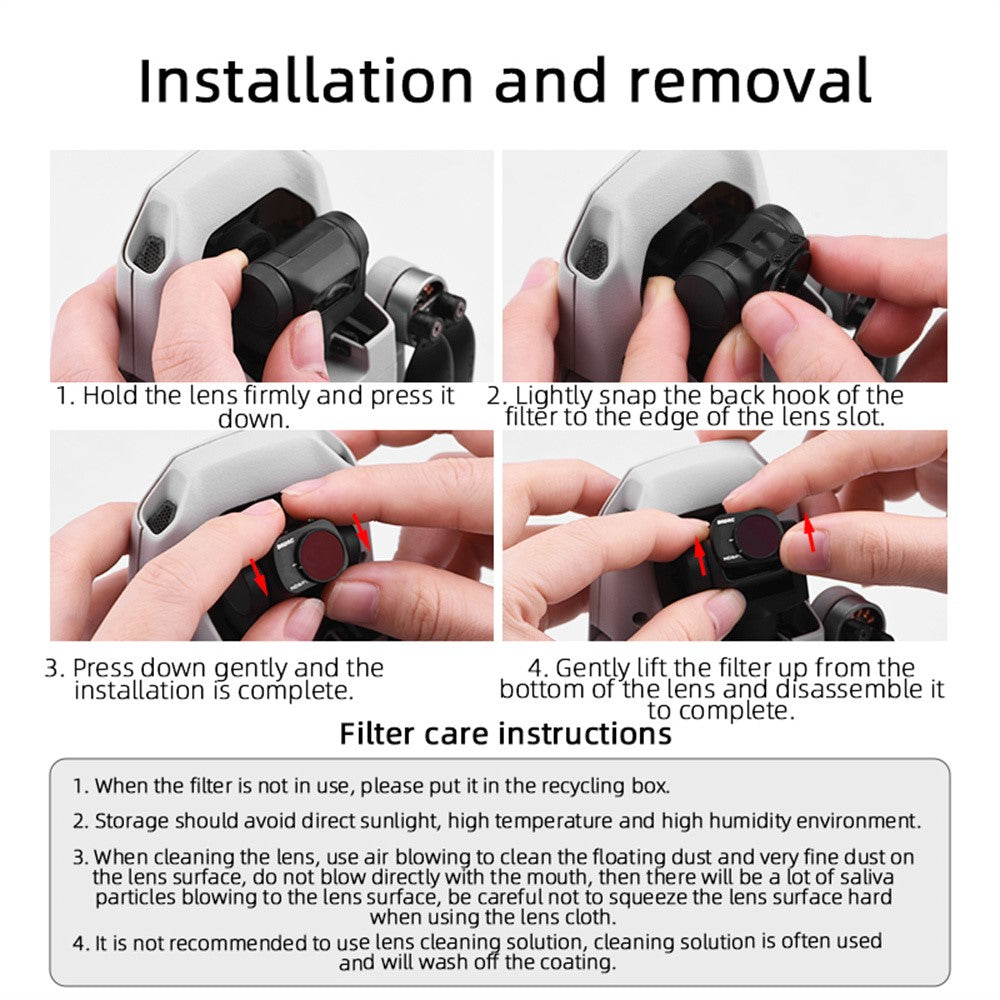 Installation and removal

1. Hold the lens firmly and press it down.

2. Lightly snap the back hook of the filter to the edge of the lens slot.

3. Press down gently and the installation is complete.

4. Gently lift the filter up from the bottom of the lens and disassemble it to complete.

Filter care instructions

1. When the filter is not in use, please put it in the recycling box.

2. Storage should avoid direct sunlight, high temperature and high humidity environment.

3. When cleaning the lens, use air blowing to clean the floating dust and very fine dust on the lens surface, do not blow directly with the mouth, then there will be a lot of saliva particles blowing to the lens surface, be careful not to squeeze the lens surface hard when using the lens cloth.

4. It is not recommended to use lens cleaning solution, cleaning solution is often used and will wash off the coating.